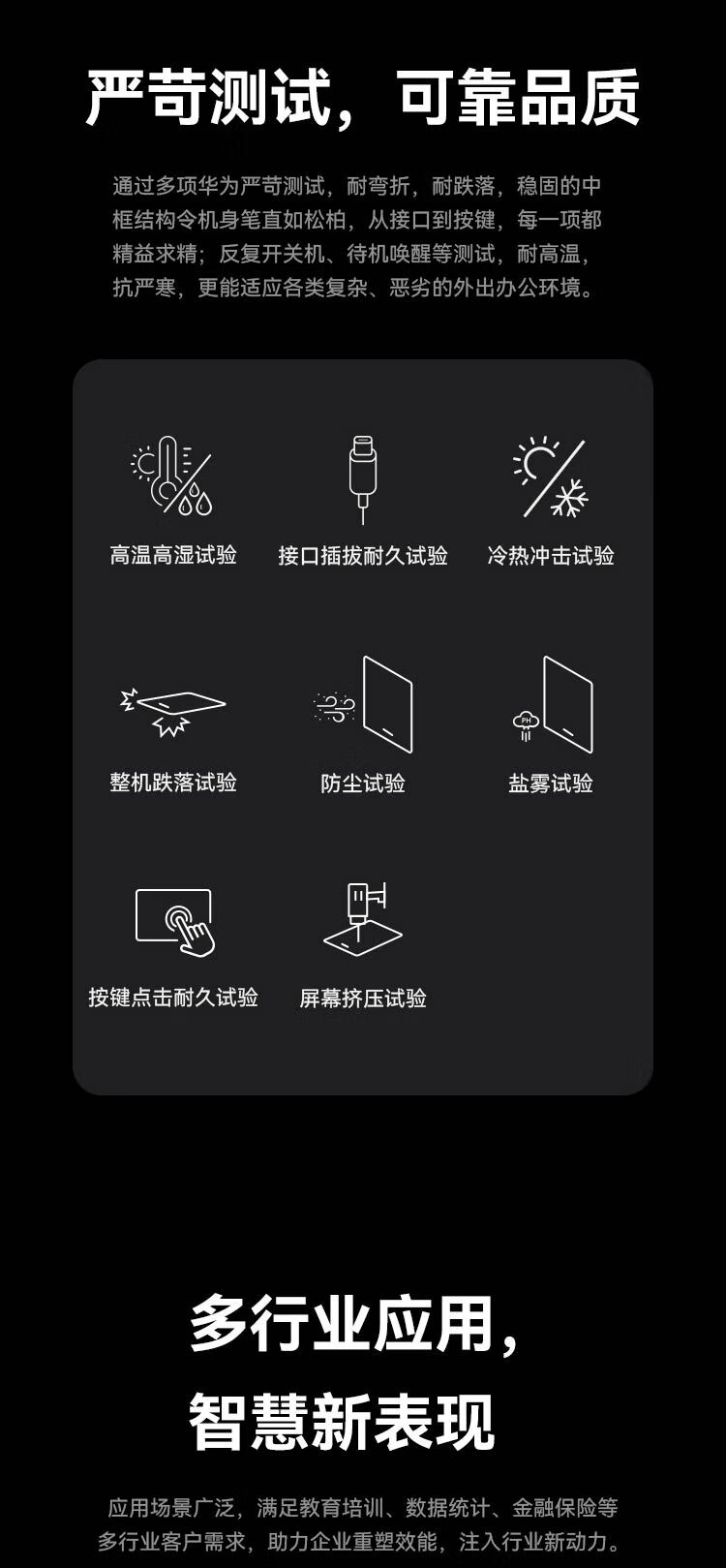 严苛测试，可靠品质

通过多项华为严苛测试，耐弯折，耐跌落，稳固的中框结构令机身笔直如松柏，从接口到按键，每一项都精益求精；反复开关机、待机唤醒等测试，耐高温，抗严寒，更能适应各类复杂、恶劣的外出办公环境。

高温高湿试验

接口插拔耐久试验

冷热冲击试验

整机跌落试验

防尘试验

盐雾试验

按键点击耐久试验

屏幕挤压试验

多行业应用，
智慧新表现

应用场景广泛，满足教育培训、数据统计、金融保险等多行业客户需求，助力企业重塑效能，注入行业新动力。