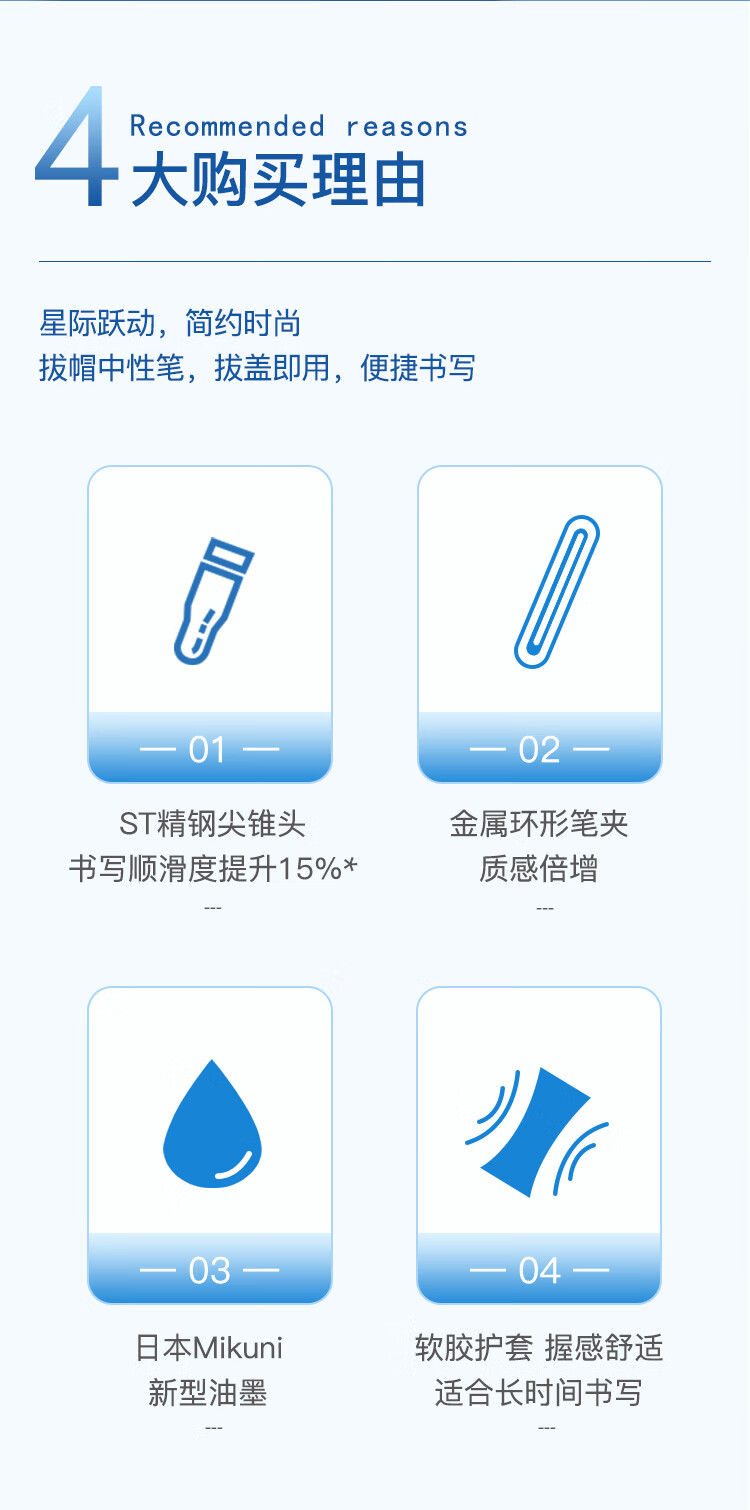 4 Recommended reasons
大购买理由

星际跃动，简约时尚
拔帽中性笔，拔盖即用，便捷书写

— 01 —

ST精钢尖锥头
书写顺滑度提升15%*
---

— 02 —

金属环形笔夹
质感倍增
---

— 03 —

日本Mikuni
新型油墨
---

— 04 —

软胶护套 握感舒适
适合长时间书写
---