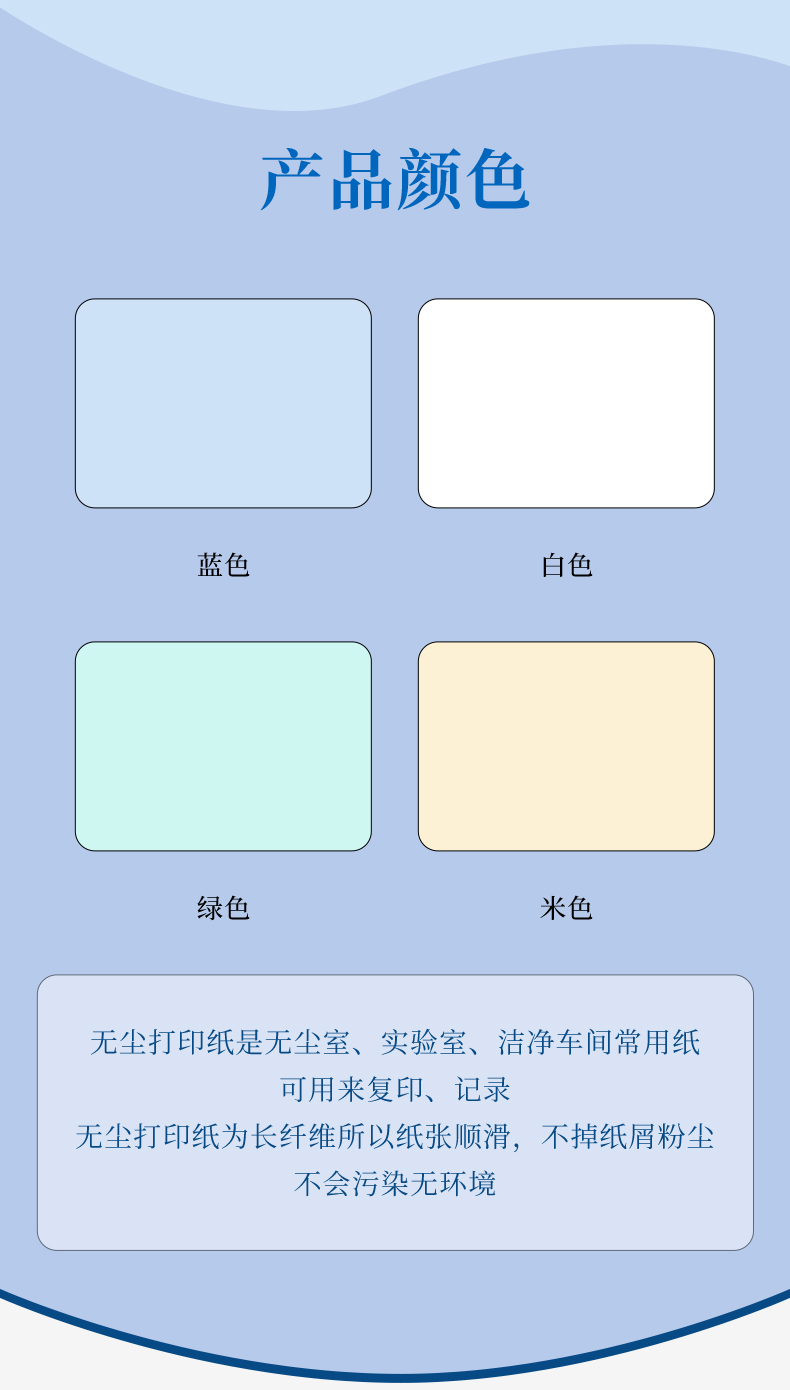 产品颜色

蓝色

白色

绿色

米色

无尘打印纸是无尘室、实验室、洁净车间常用纸
可用来复印、记录
无尘打印纸为长纤维所以纸张顺滑，不掉纸屑粉尘
不会污染无环境