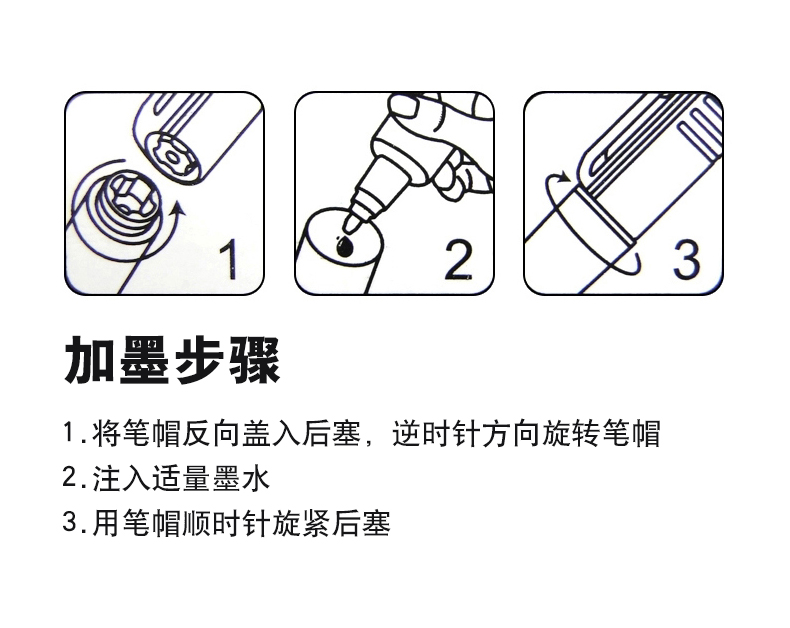 1

2

3

加墨步骤

1.将笔帽反向盖入后塞，逆时针方向旋转笔帽

2.注入适量墨水

3.用笔帽顺时针旋紧后塞