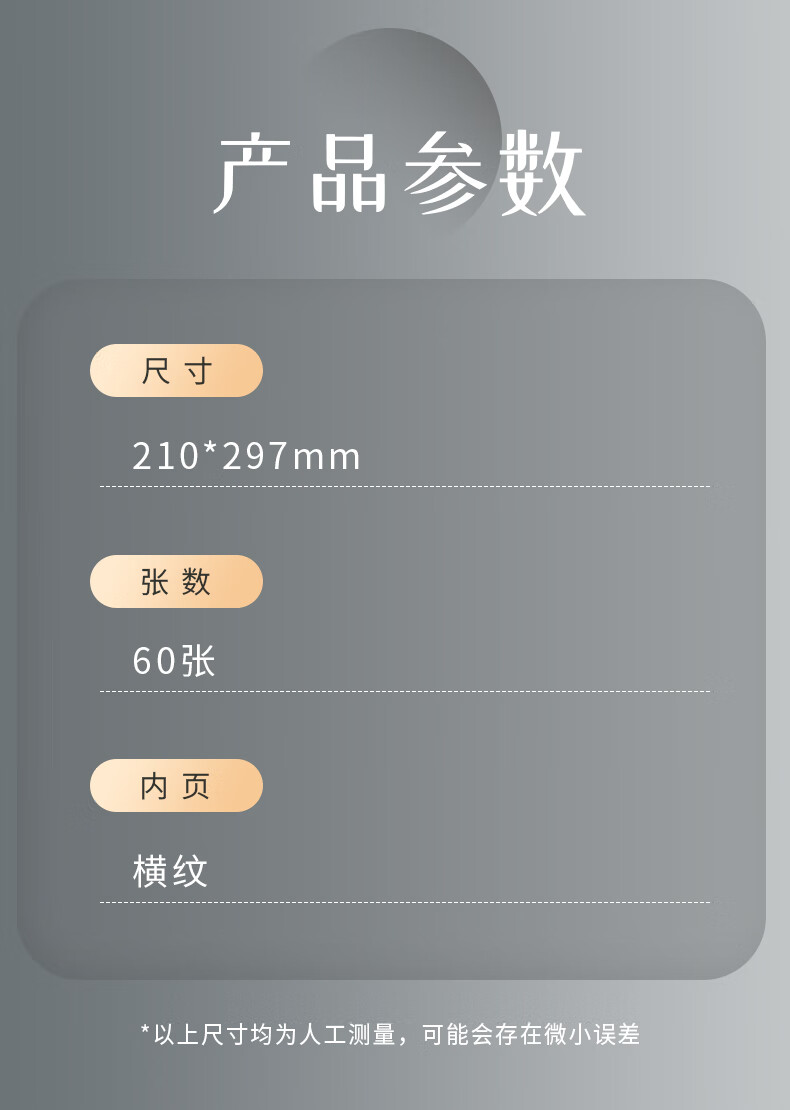 产品参数

尺寸

210*297mm

张数

60张

内页

横纹

*以上尺寸均为人工测量，可能会存在微小误差