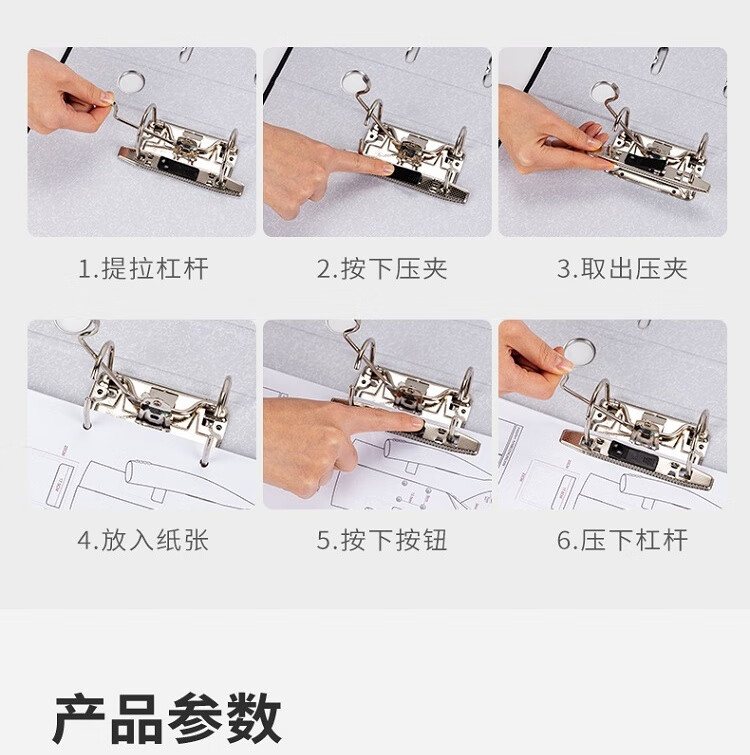 1.提拉杠杆

2.按下压夹

3.取出压夹

4.放入纸张

5.按下按钮

6.压下杠杆

产品参数