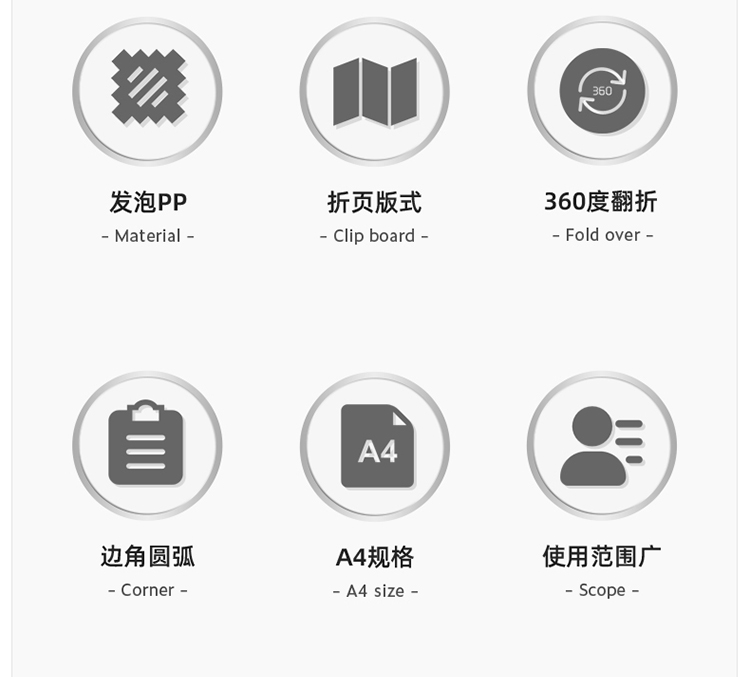 360

发泡PP
- Material -

折页版式
- Clip board -

360度翻折
- Fold over -

A4

边角圆弧
- Corner -

A4规格
- A4 size -

使用范围广
- Scope -