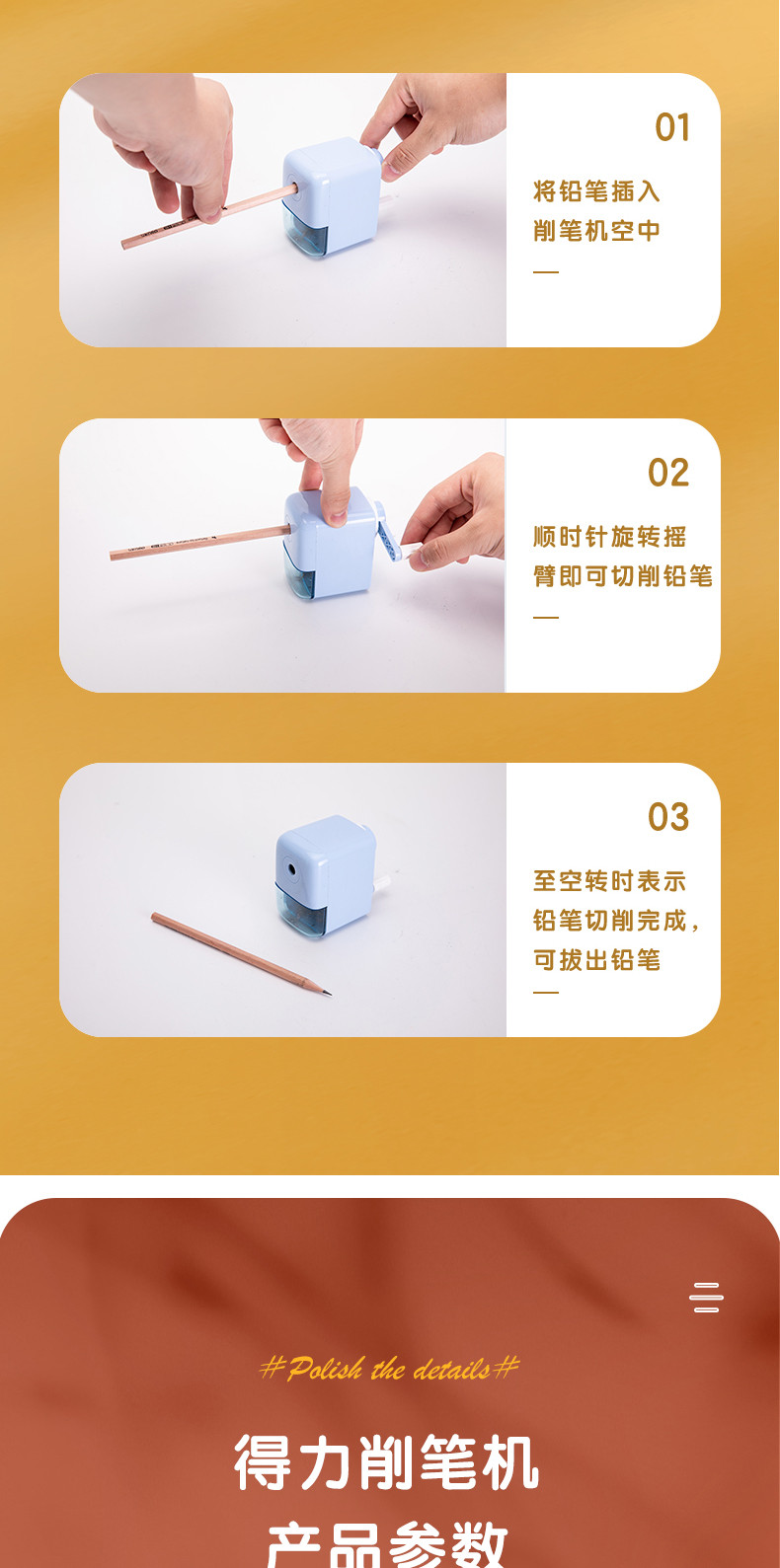 01

将铅笔插入削笔机空中

—

02

顺时针旋转摇臂即可切削铅笔

—

03

至空转时表示铅笔切削完成，可拔出铅笔

—

#Polish the details#

得力削笔机

产品参数