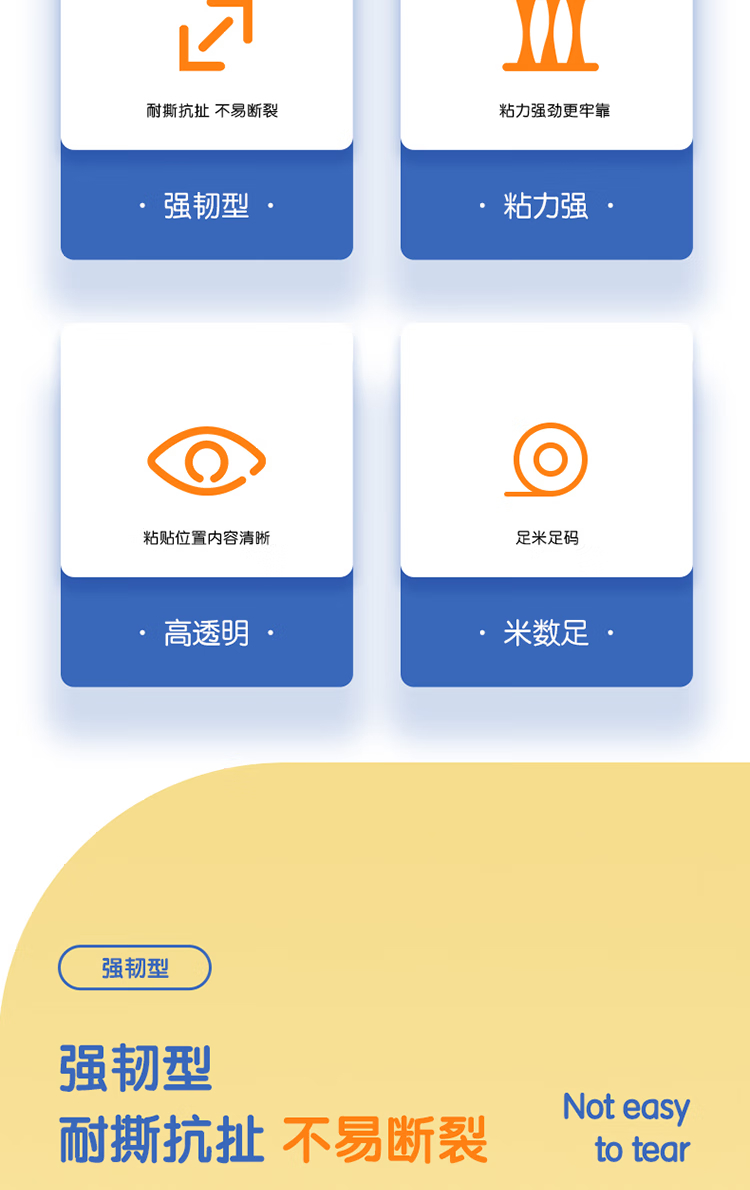 耐撕抗扯 不易断裂

· 强韧型 ·

粘力强劲更牢靠

· 粘力强 ·

粘贴位置内容清晰

· 高透明 ·

足米足码

· 米数足 ·

强韧型

强韧型
耐撕抗扯 不易断裂

Not easy
to tear