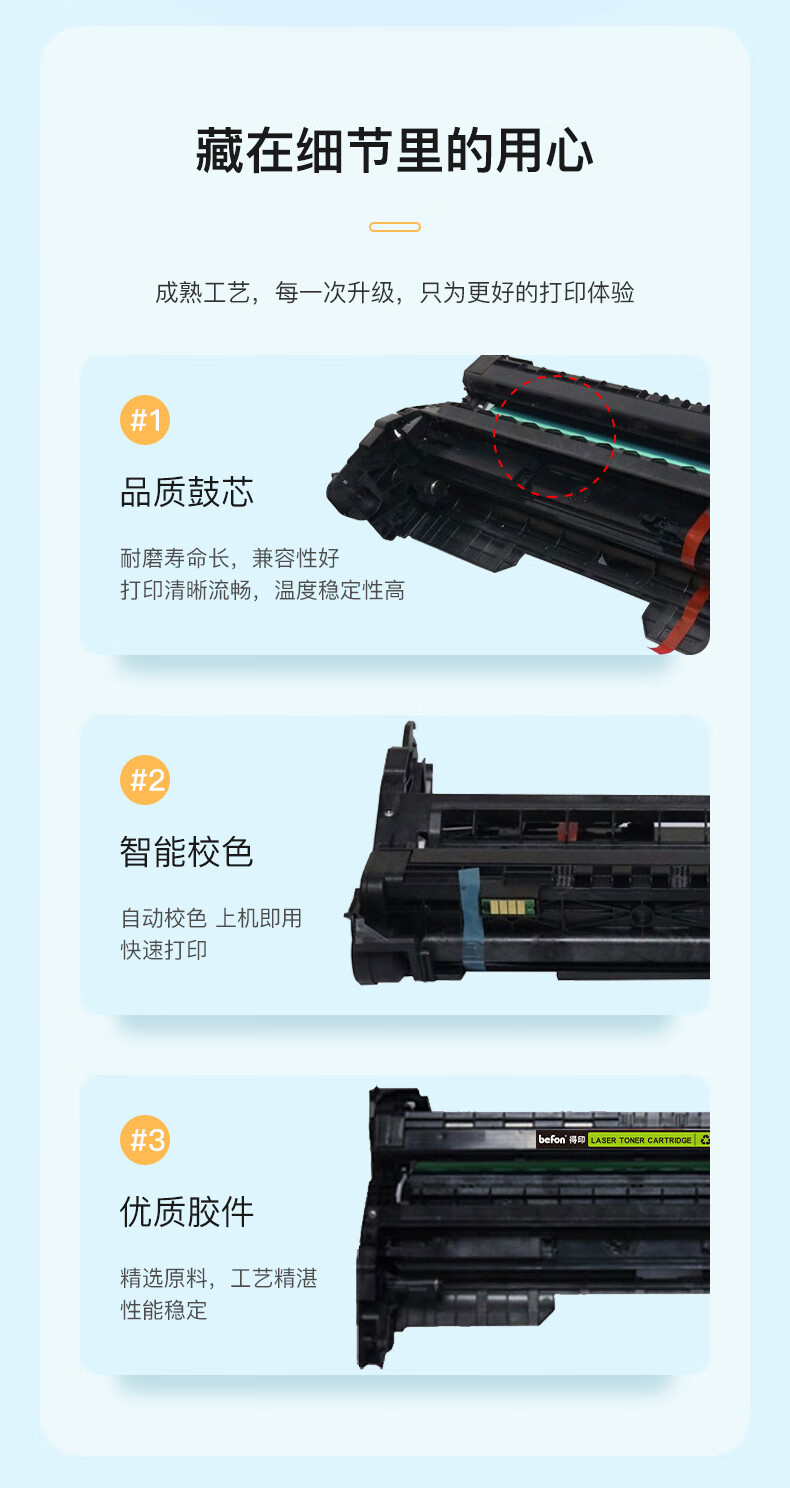 藏在细节里的用心

成熟工艺，每一次升级，只为更好的打印体验

#1

品质鼓芯

耐磨寿命长，兼容性好
打印清晰流畅，温度稳定性高

#2

智能校色

自动校色 上机即用
快速打印

#3

优质胶件

精选原料，工艺精湛
性能稳定

befon 得印 LASER TONER CARTRIDGE