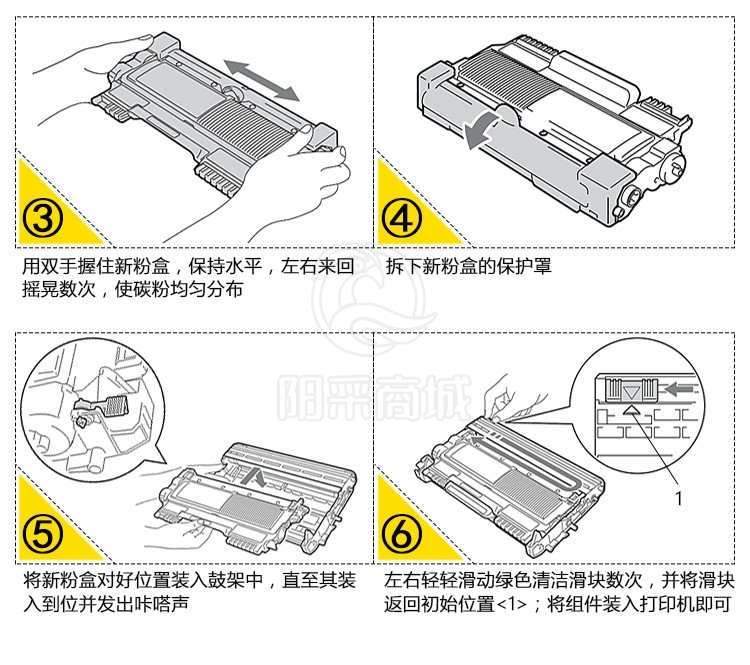 ③

用双手握住新粉盒，保持水平，左右来回摇晃数次，使碳粉均匀分布

④

拆下新粉盒的保护罩

阳采商城

⑤

将新粉盒对好位置装入鼓架中，直至其装入到位并发出咔嗒声

1

⑥

左右轻轻滑动绿色清洁滑块数次，并将滑块返回初始位置<1>；将组件装入打印机即可