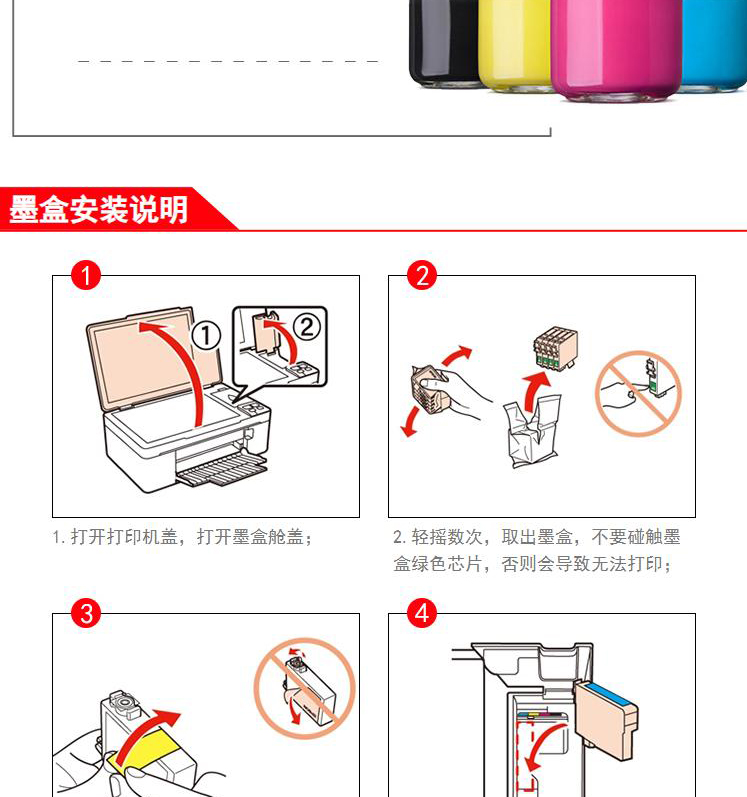 墨盒安装说明

1

①

②

2

1. 打开打印机盖，打开墨盒舱盖；

2. 轻摇数次，取出墨盒，不要碰触墨盒绿色芯片，否则会导致无法打印；

3

4