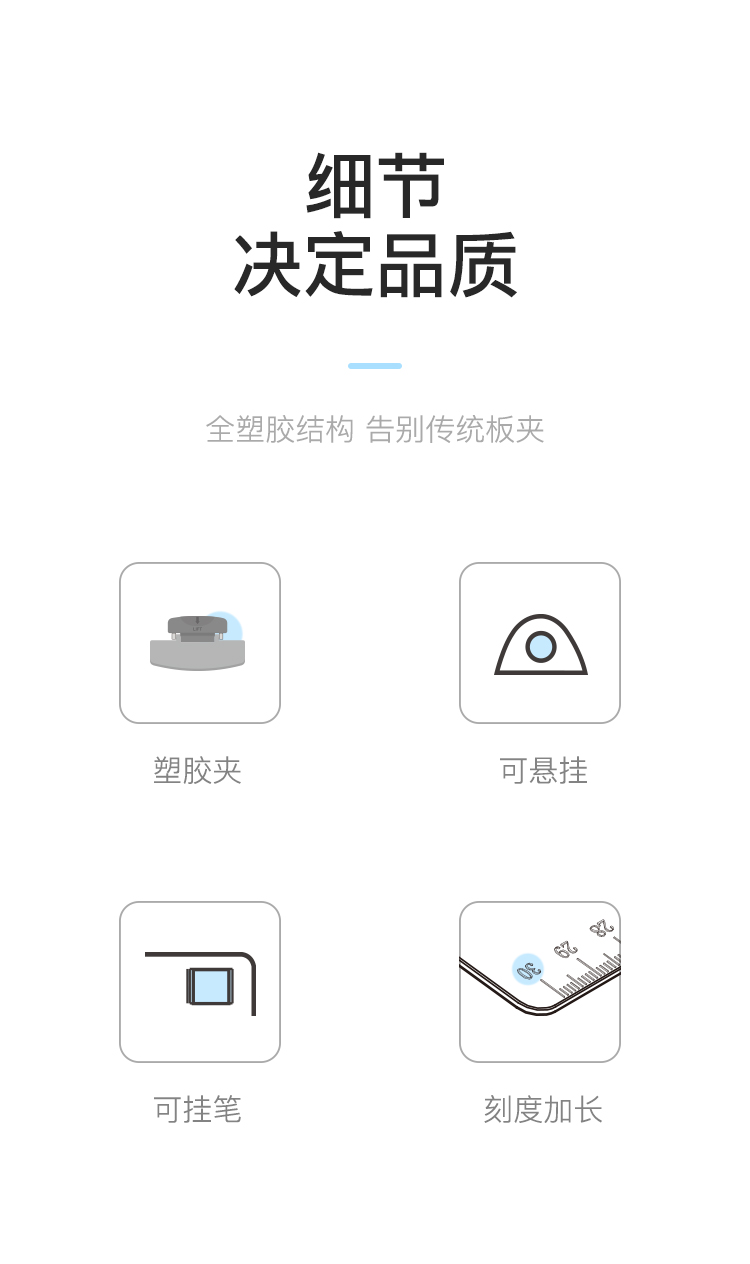 细节
决定品质

全塑胶结构 告别传统板夹

塑胶夹

可悬挂

可挂笔

30 29 28

刻度加长