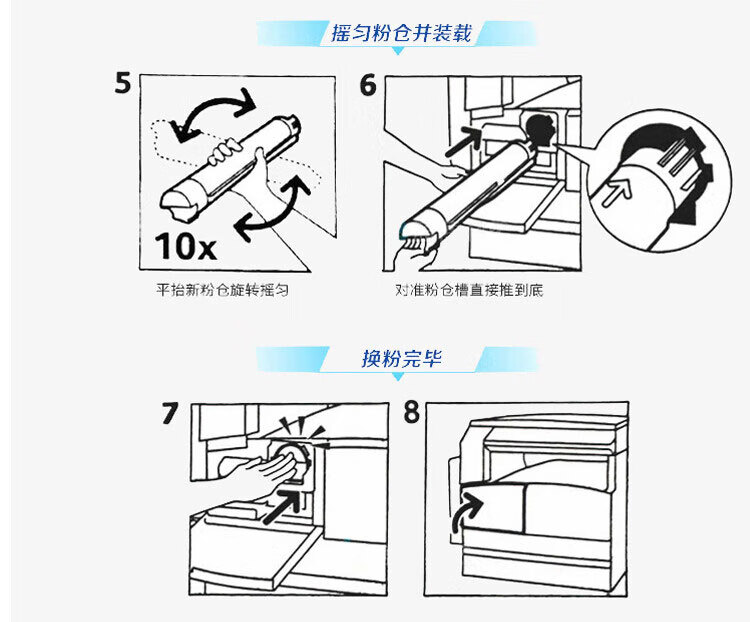 摇匀粉仓并装载

5

10x

平抬新粉仓旋转摇匀

6

对准粉仓槽直接推到底

换粉完毕

7

8