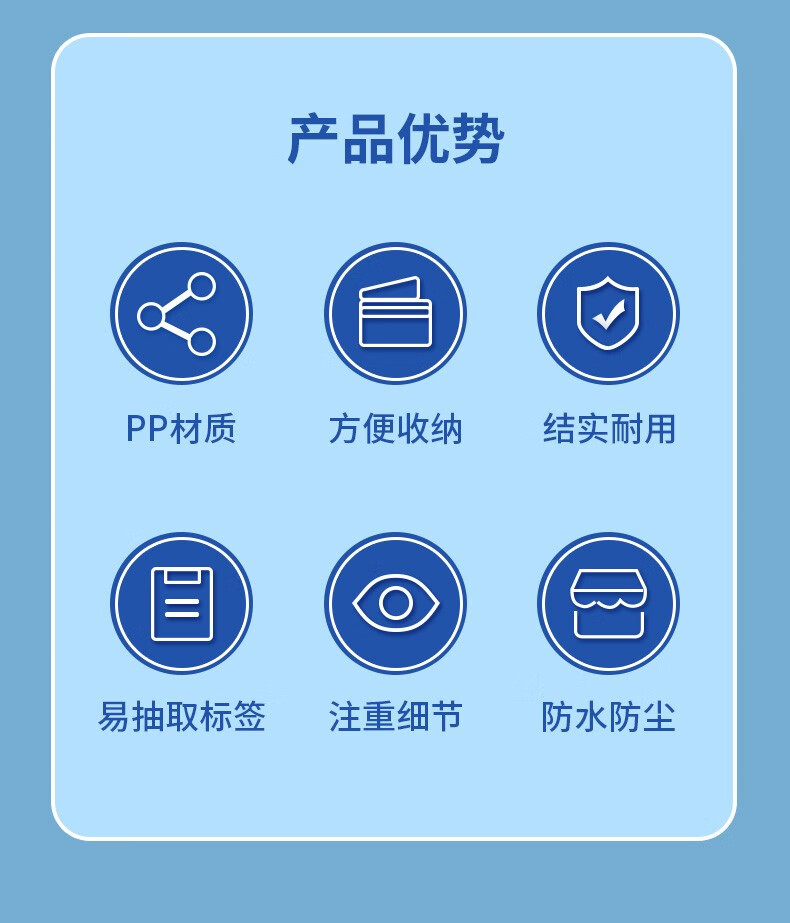 产品优势

PP材质

方便收纳

结实耐用

易抽取标签

注重细节

防水防尘