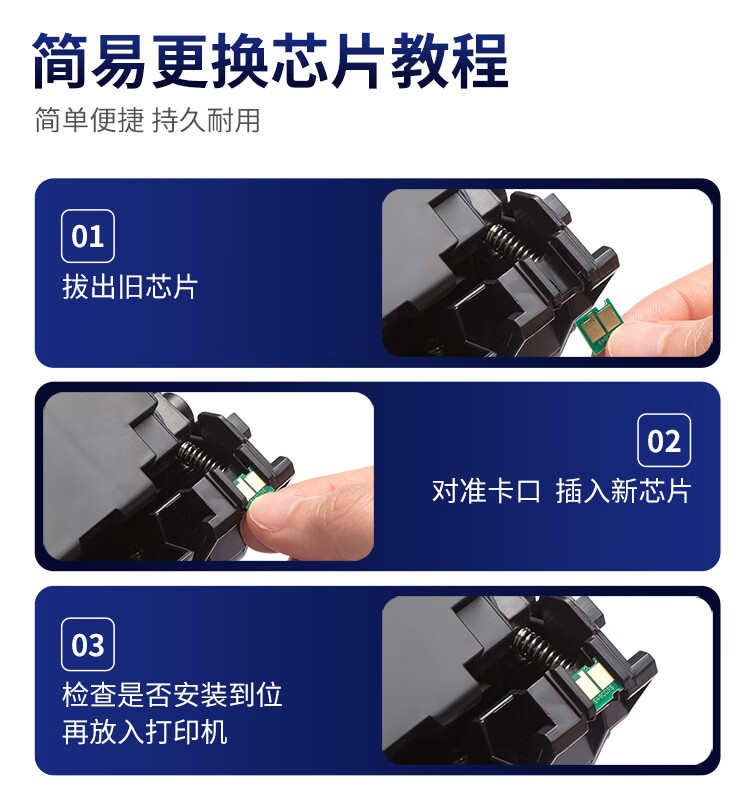 简易更换芯片教程
简单便捷 持久耐用

01
拔出旧芯片

02
对准卡口 插入新芯片

03
检查是否安装到位
再放入打印机