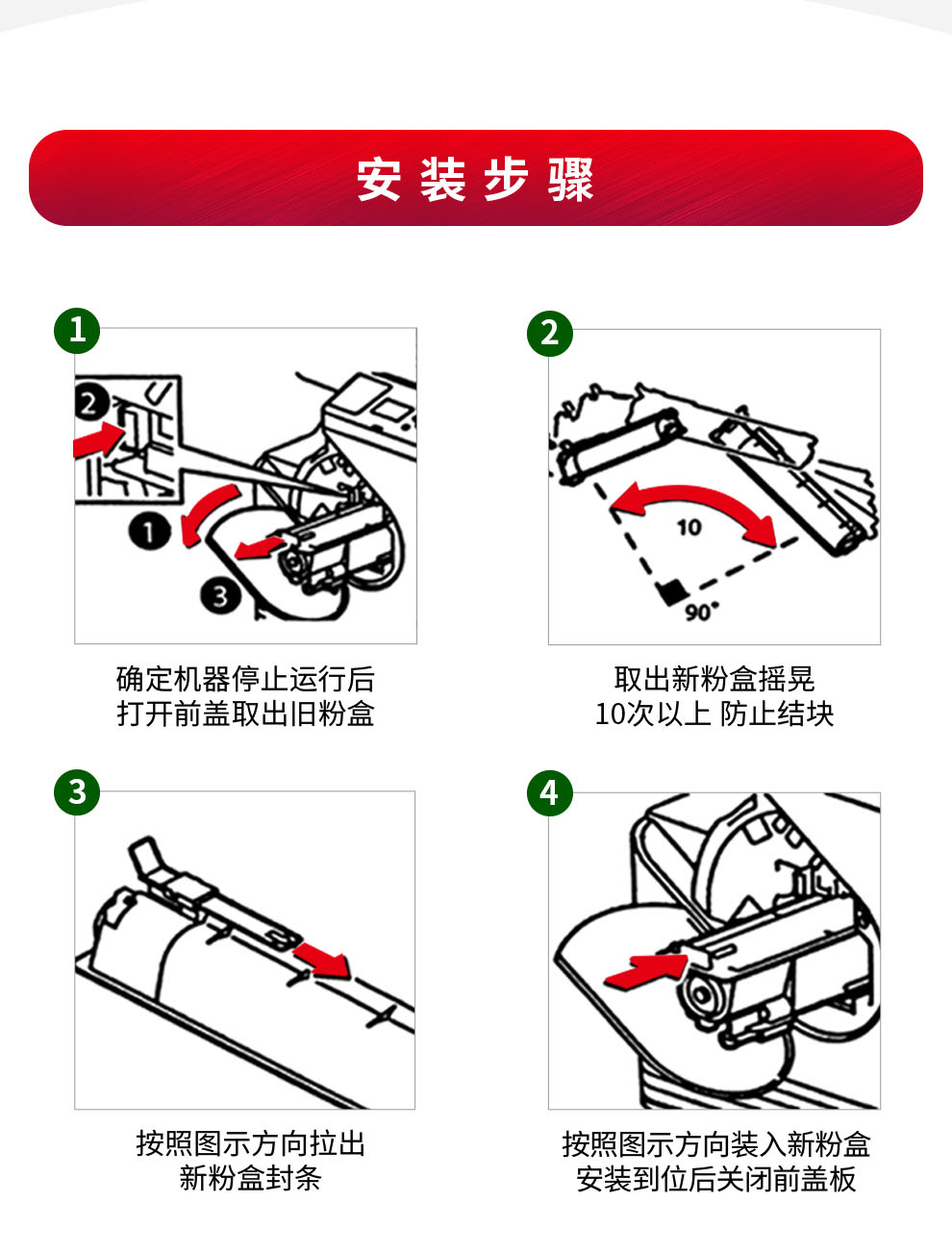 安装步骤

1

2

1

3

确定机器停止运行后
打开前盖取出旧粉盒

2

10

90°

取出新粉盒摇晃
10次以上 防止结块

3

按照图示方向拉出
新粉盒封条

4

按照图示方向装入新粉盒
安装到位后关闭前盖板