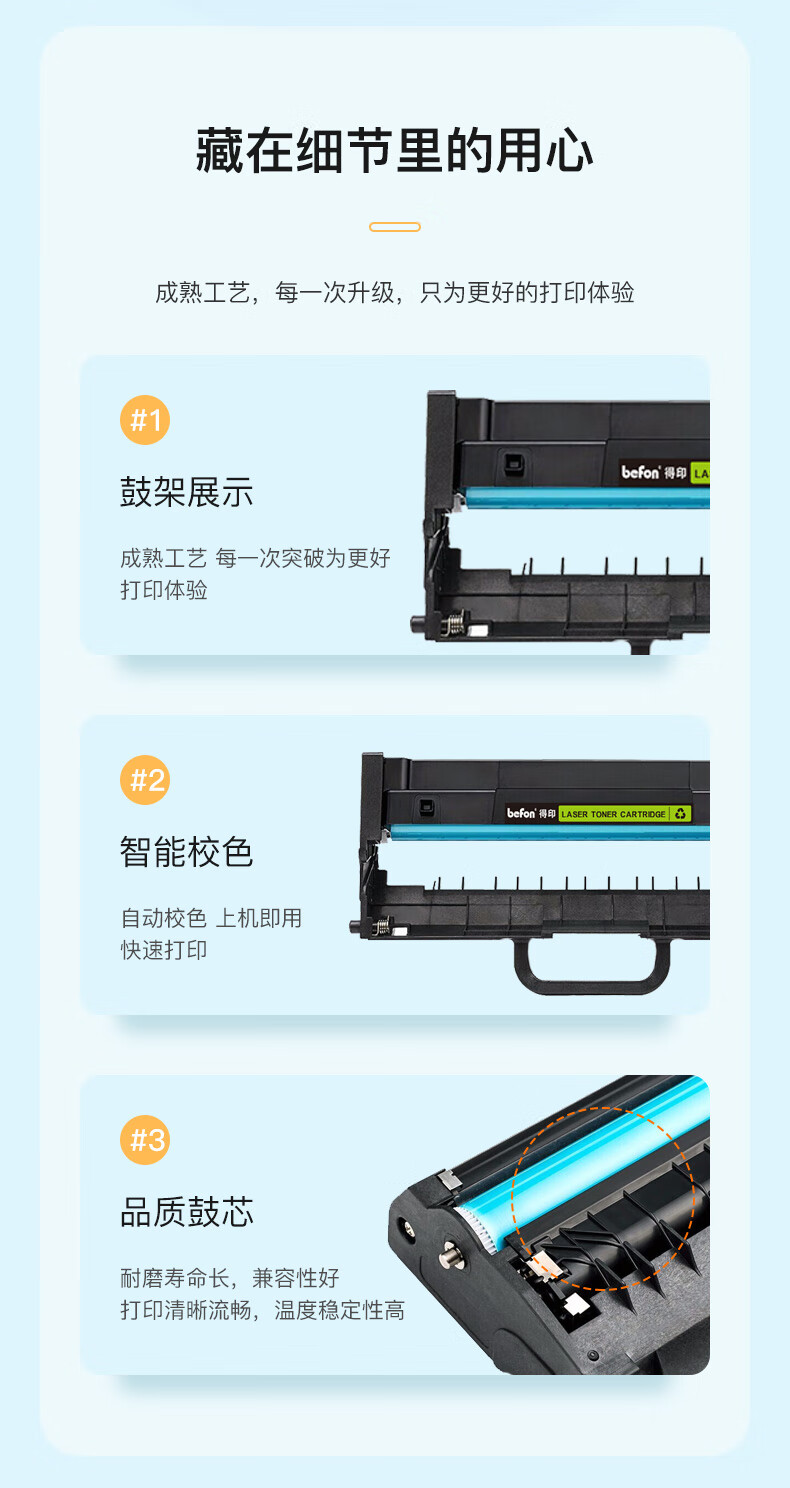 藏在细节里的用心

成熟工艺，每一次升级，只为更好的打印体验

#1

鼓架展示

成熟工艺 每一次突破为更好打印体验

befon 得印 LA

#2

智能校色

自动校色 上机即用 快速打印

befon 得印 LASER TONER CARTRIDGE

#3

品质鼓芯

耐磨寿命长，兼容性好
打印清晰流畅，温度稳定性高