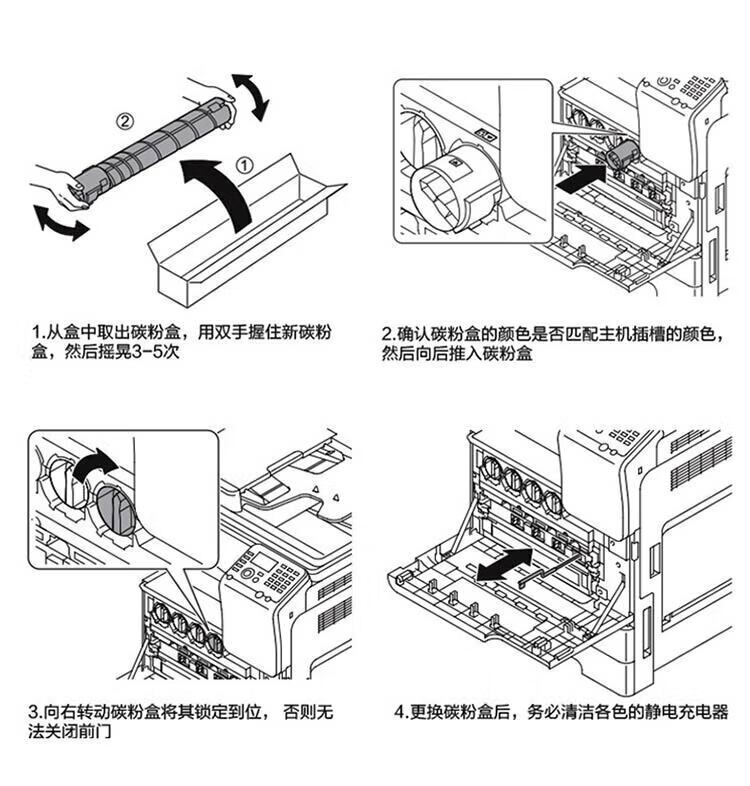 ②

①

1.从盒中取出碳粉盒，用双手握住新碳粉盒，然后摇晃3-5次

2.确认碳粉盒的颜色是否匹配主机插槽的颜色，然后向后推入碳粉盒

3.向右转动碳粉盒将其锁定到位， 否则无法关闭前门

4.更换碳粉盒后，务必清洁各色的静电充电器