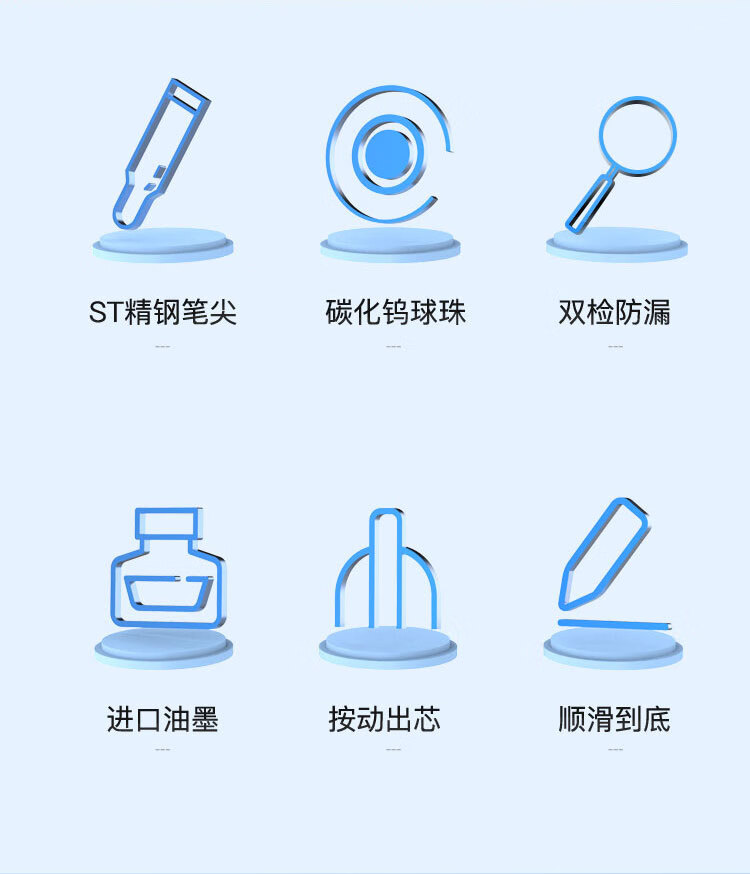 ST精钢笔尖

碳化钨球珠

双检防漏

进口油墨

按动出芯

顺滑到底