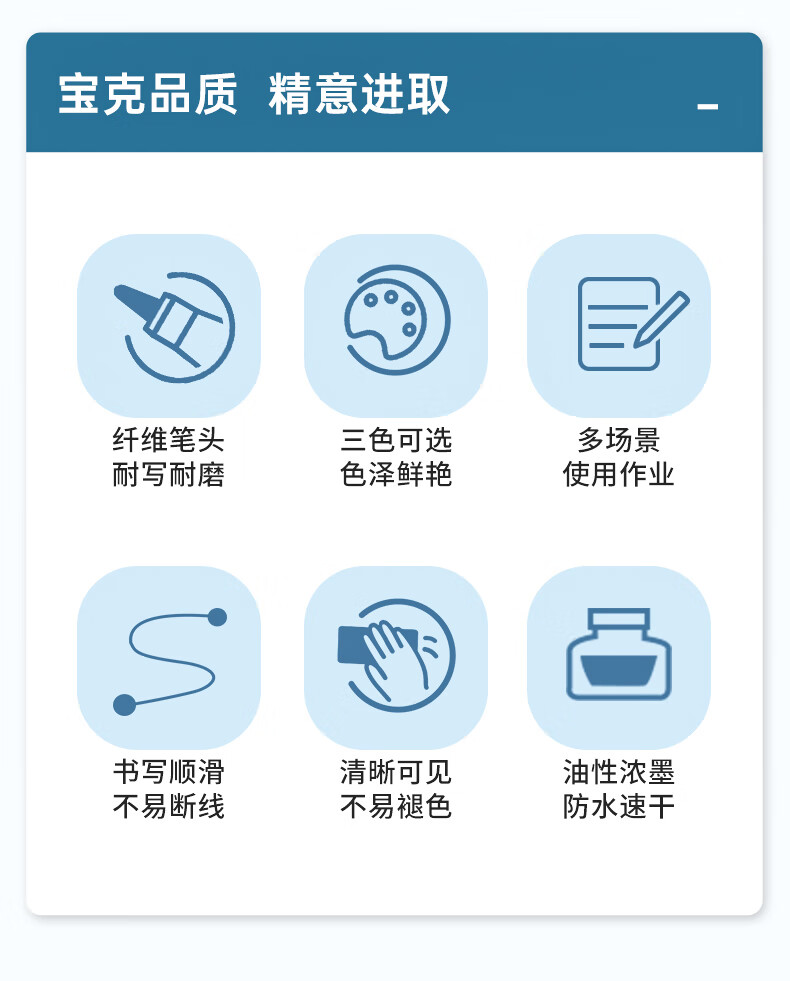 宝克品质 精意进取

纤维笔头
耐写耐磨

三色可选
色泽鲜艳

多场景
使用作业

书写顺滑
不易断线

清晰可见
不易褪色

油性浓墨
防水速干