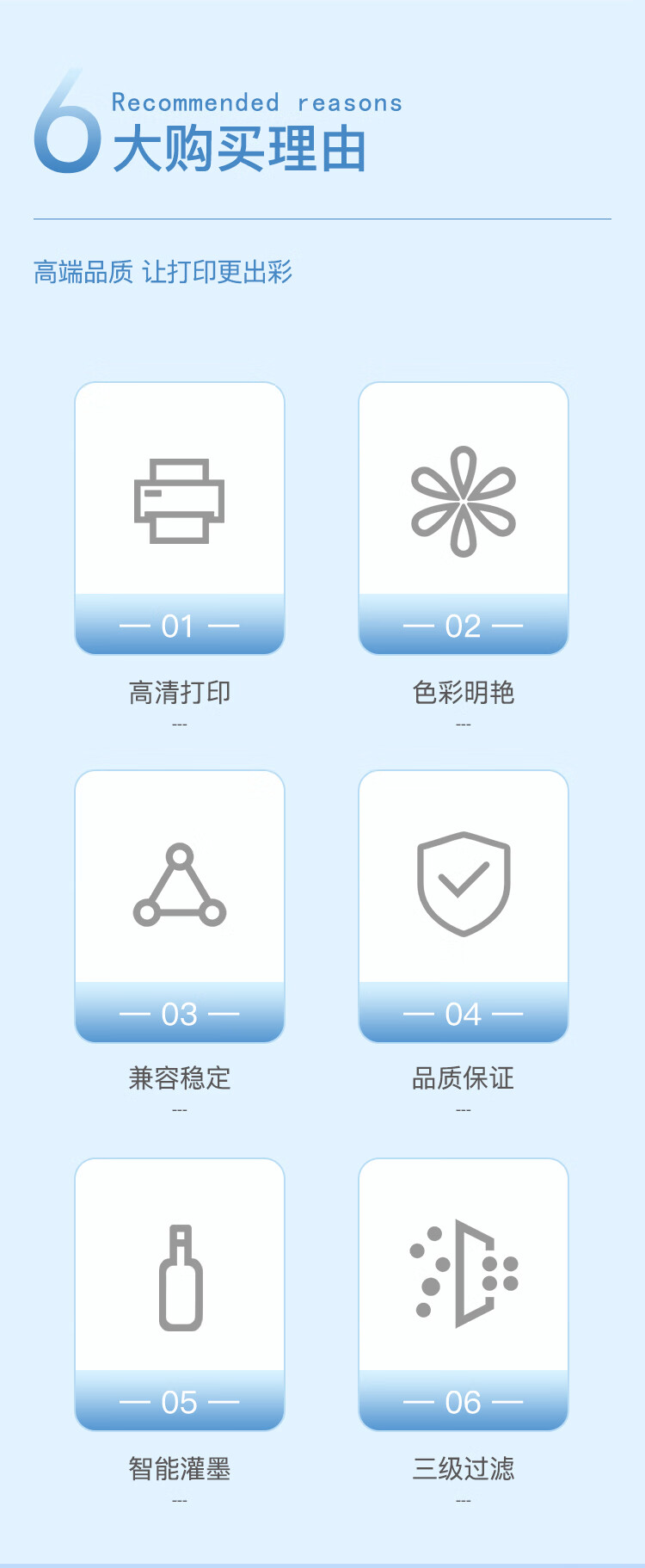 6
Recommended reasons
大购买理由

高端品质 让打印更出彩

— 01 —
高清打印
---

— 02 —
色彩明艳
---

— 03 —
兼容稳定
---

— 04 —
品质保证
---

— 05 —
智能灌墨
---

— 06 —
三级过滤
---