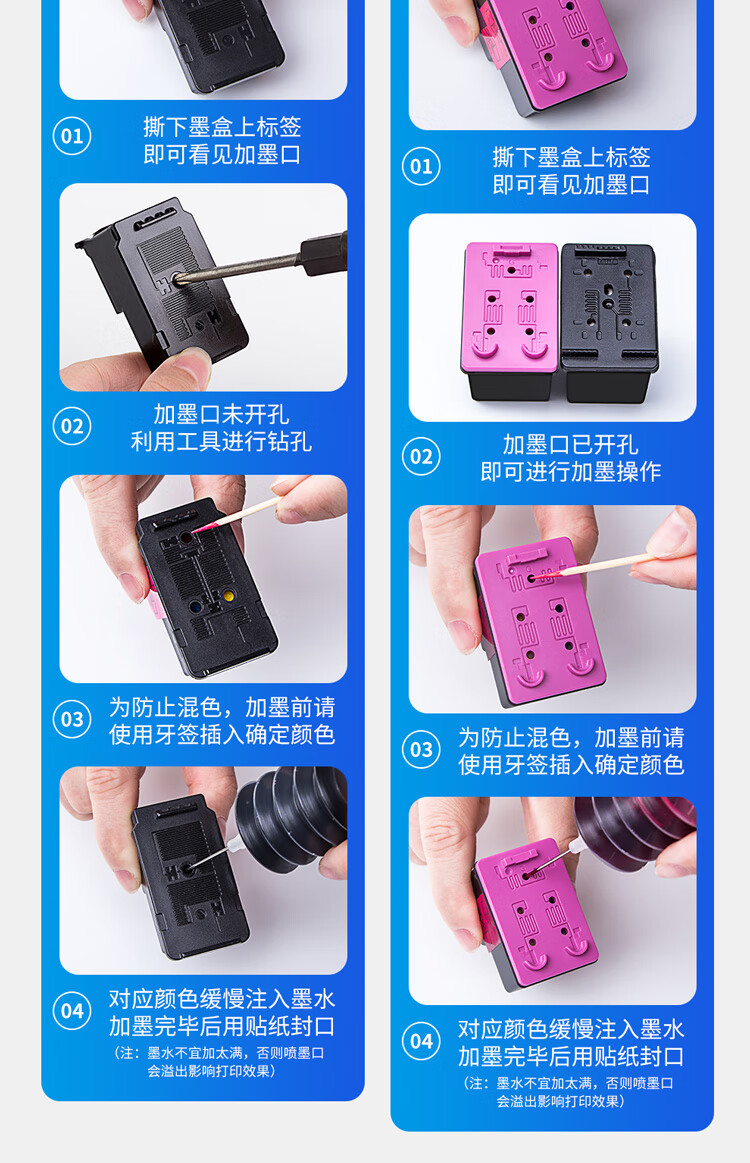 01 撕下墨盒上标签
即可看见加墨口

02 加墨口未开孔
利用工具进行钻孔

03 为防止混色，加墨前请
使用牙签插入确定颜色

04 对应颜色缓慢注入墨水
加墨完毕后用贴纸封口
（注：墨水不宜加太满，否则喷墨口
会溢出影响打印效果）

01 撕下墨盒上标签
即可看见加墨口

02 加墨口已开孔
即可进行加墨操作

03 为防止混色，加墨前请
使用牙签插入确定颜色

04 对应颜色缓慢注入墨水
加墨完毕后用贴纸封口
（注：墨水不宜加太满，否则喷墨口
会溢出影响打印效果）