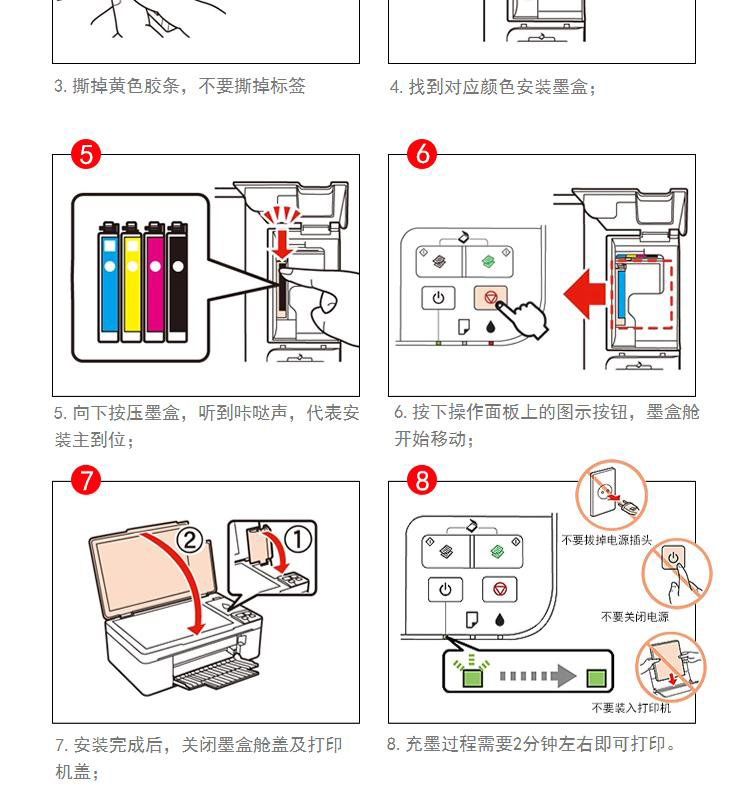 3. 撕掉黄色胶条，不要撕掉标签

4. 找到对应颜色安装墨盒；

5

6

5. 向下按压墨盒，听到咔哒声，代表安装主到位；

6. 按下操作面板上的图示按钮，墨盒舱开始移动；

7

②

①

8

不要拔掉电源插头

不要关闭电源

不要装入打印机

7. 安装完成后，关闭墨盒舱盖及打印机盖；

8. 充墨过程需要2分钟左右即可打印。