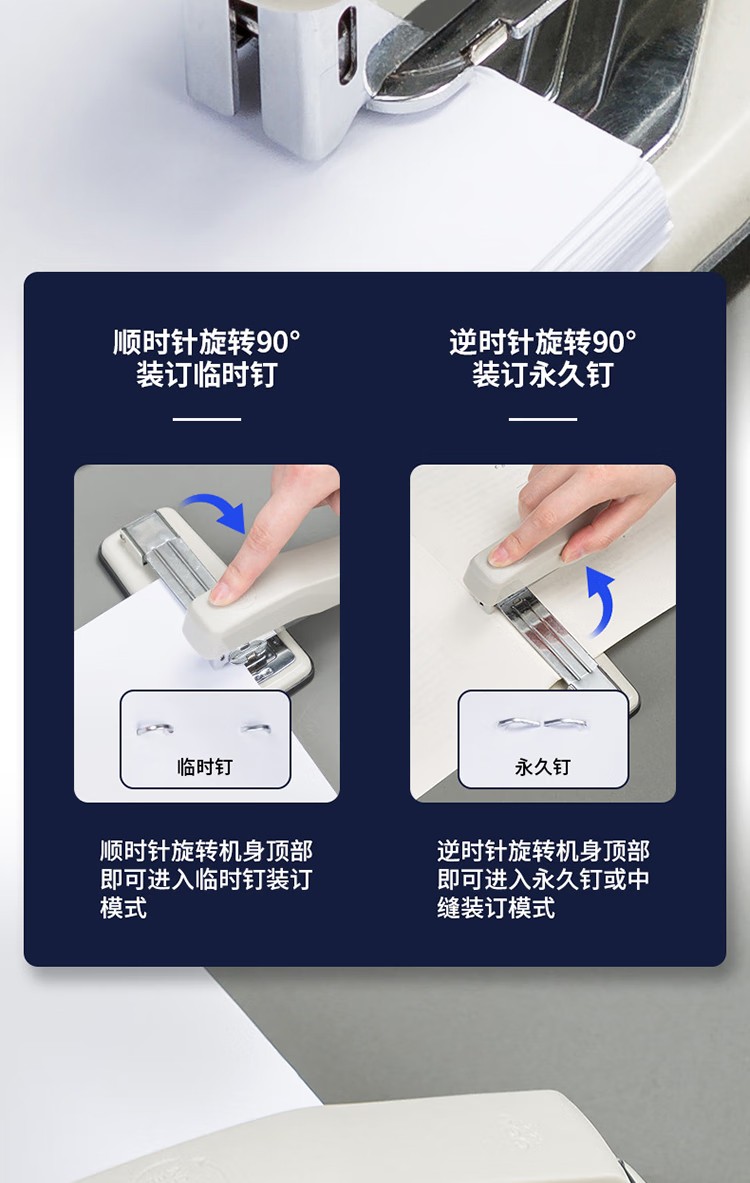 顺时针旋转90°
装订临时钉

临时钉

顺时针旋转机身顶部即可进入临时钉装订模式

逆时针旋转90°
装订永久钉

永久钉

逆时针旋转机身顶部即可进入永久钉或中缝装订模式