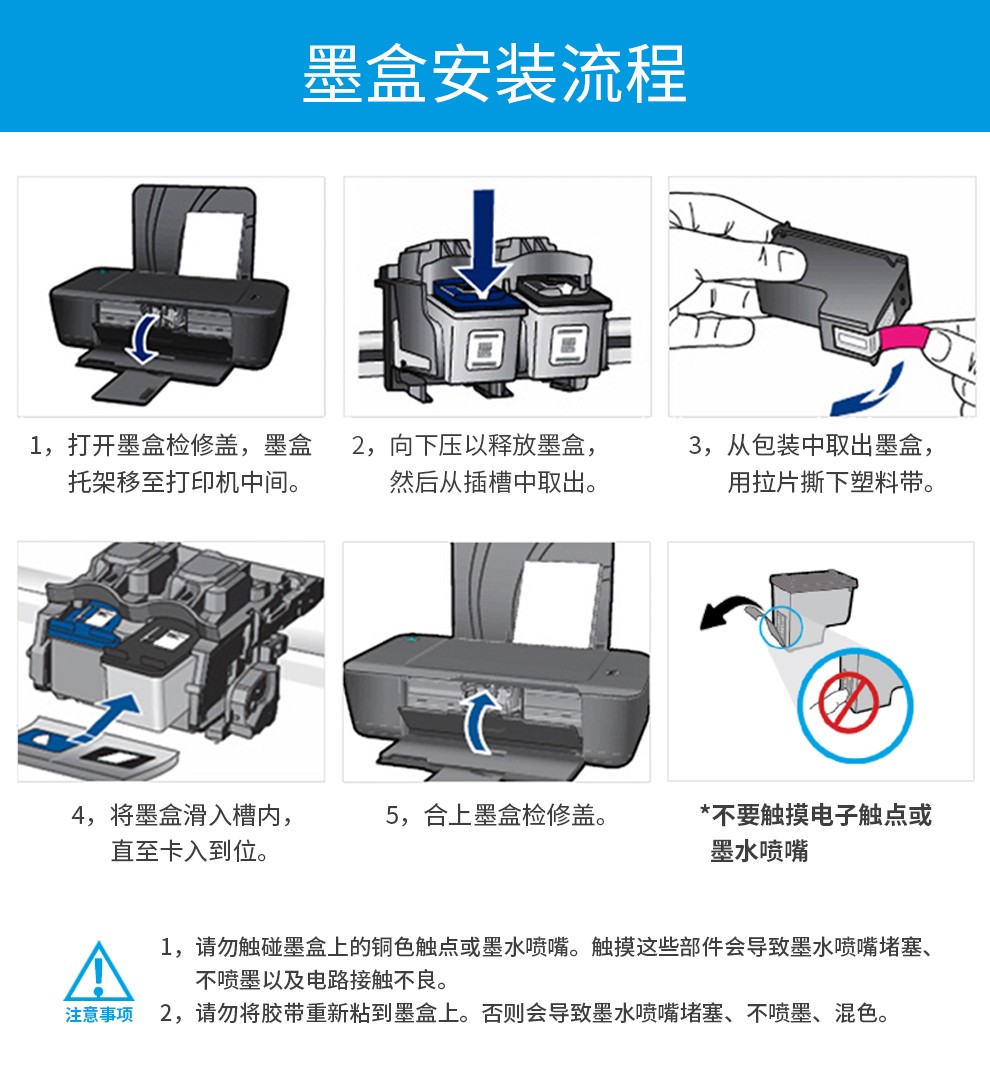 墨盒安装流程

1，打开墨盒检修盖，墨盒托架移至打印机中间。

2，向下压以释放墨盒，然后从插槽中取出。

3，从包装中取出墨盒，用拉片撕下塑料带。

4，将墨盒滑入槽内，直至卡入到位。

5，合上墨盒检修盖。

*不要触摸电子触点或墨水喷嘴

注意事项

1，请勿触碰墨盒上的铜色触点或墨水喷嘴。触摸这些部件会导致墨水喷嘴堵塞、不喷墨以及电路接触不良。

2，请勿将胶带重新粘到墨盒上。否则会导致墨水喷嘴堵塞、不喷墨、混色。