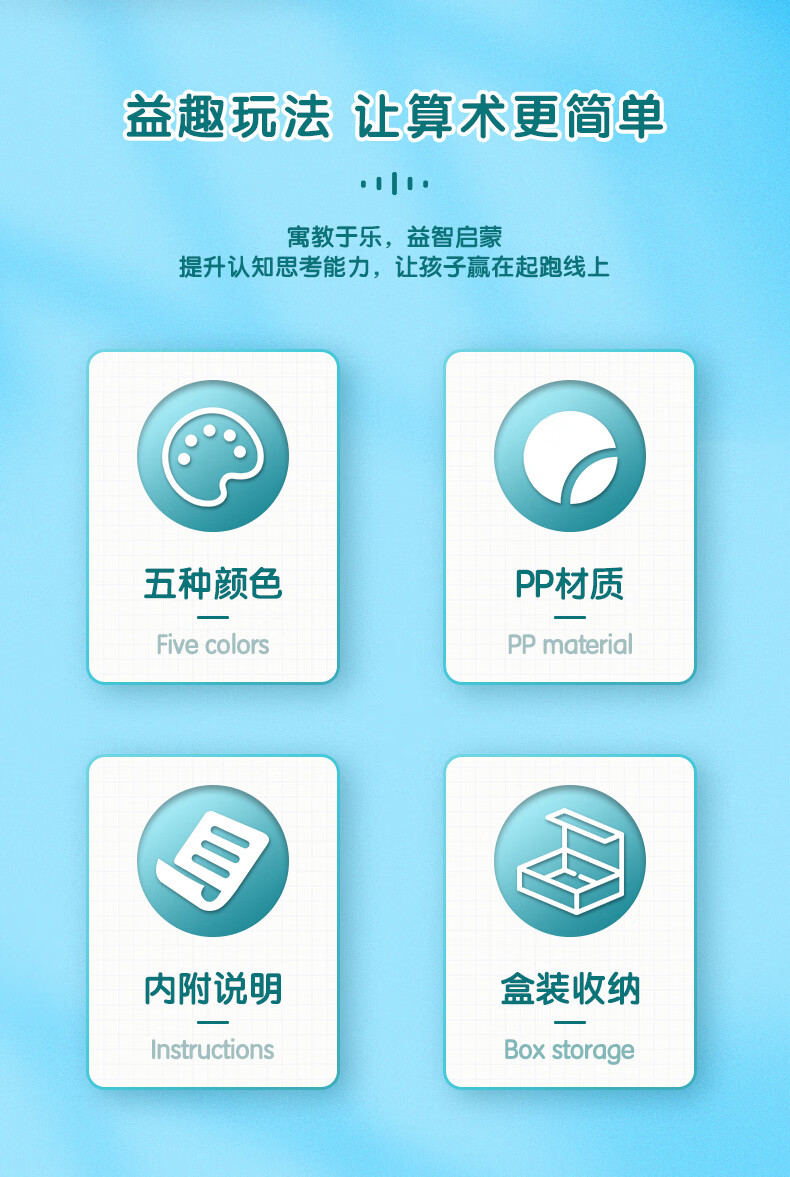 益趣玩法 让算术更简单

寓教于乐，益智启蒙
提升认知思考能力，让孩子赢在起跑线上

五种颜色
Five colors

PP材质
PP material

内附说明
Instructions

盒装收纳
Box storage