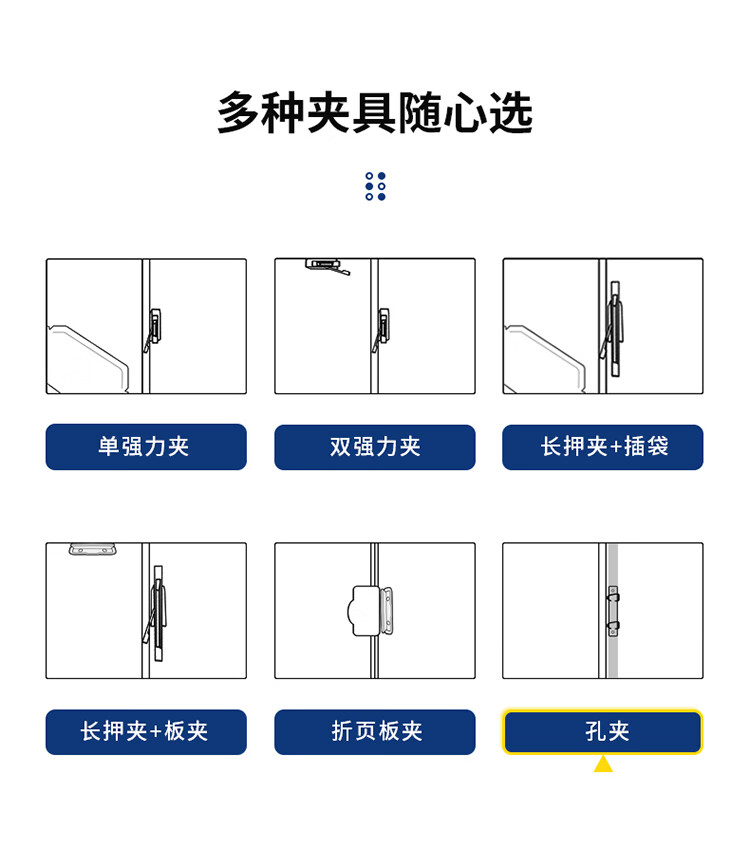 多种夹具随心选

单强力夹

双强力夹

长押夹+插袋

长押夹+板夹

折页板夹

孔夹