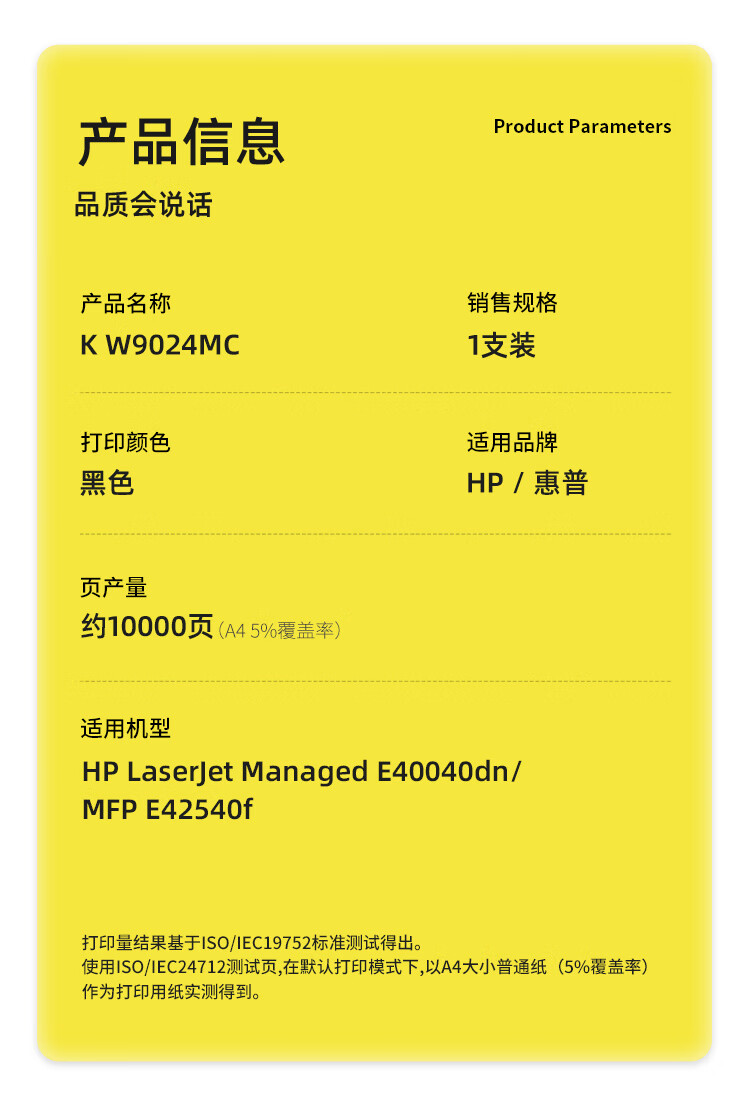 产品信息

Product Parameters

品质会说话

产品名称
K W9024MC

销售规格
1支装

打印颜色
黑色

适用品牌
HP / 惠普

页产量
约10000页（A4 5%覆盖率）

适用机型
HP LaserJet Managed E40040dn/ MFP E42540f

打印量结果基于ISO/IEC19752标准测试得出。
使用ISO/IEC24712测试页,在默认打印模式下,以A4大小普通纸（5%覆盖率）作为打印用纸实测得到。