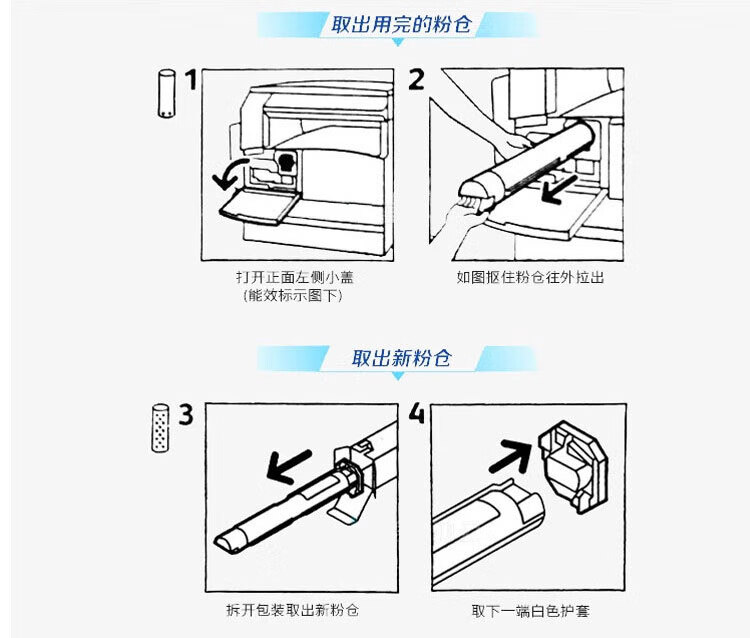 取出用完的粉仓

1

2

打开正面左侧小盖
(能效标示图下)

如图抠住粉仓往外拉出

取出新粉仓

3

4

拆开包装取出新粉仓

取下一端白色护套