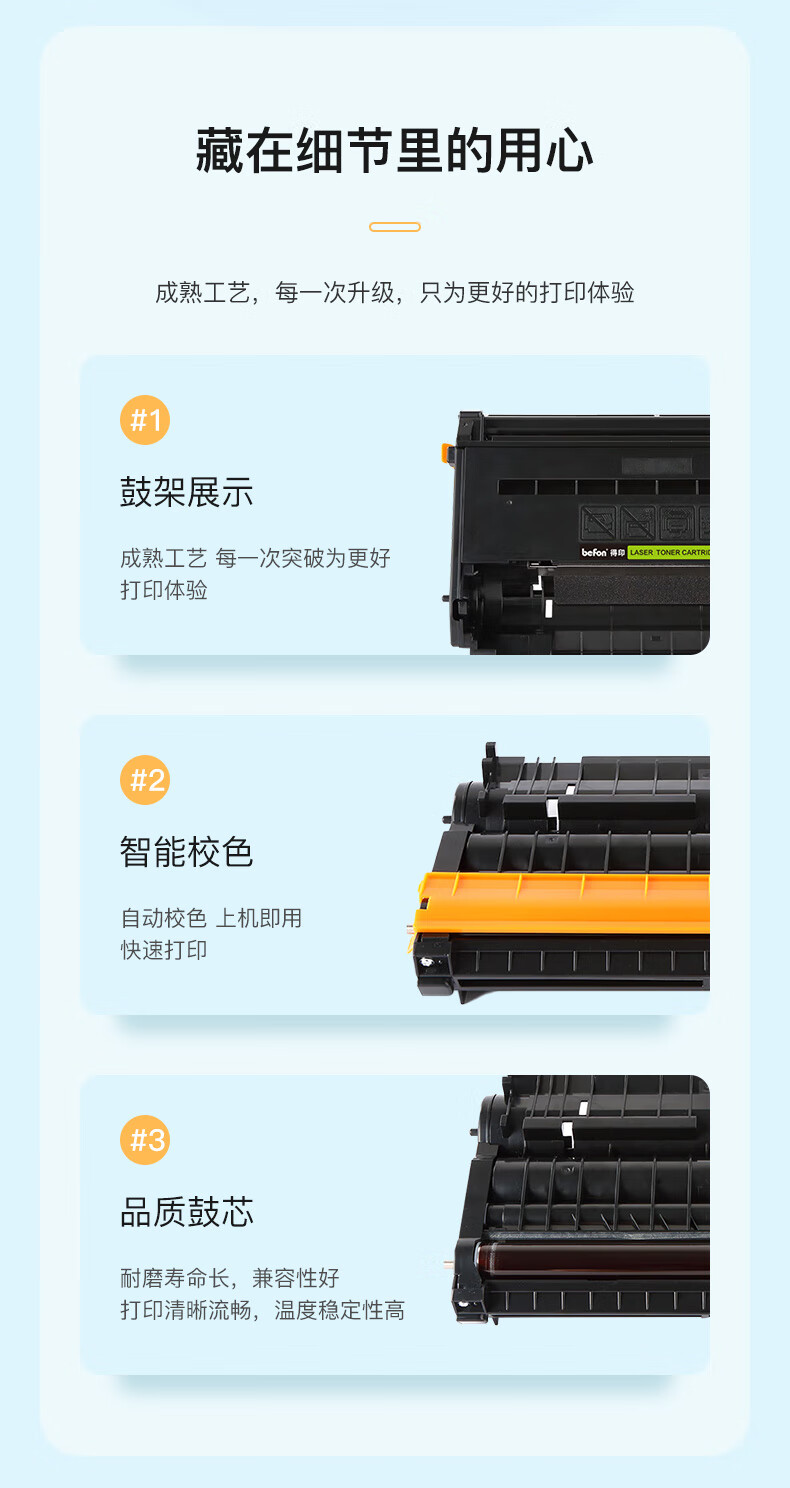 藏在细节里的用心

成熟工艺，每一次升级，只为更好的打印体验

#1

鼓架展示

成熟工艺 每一次突破为更好打印体验

befon 得印 LASER TONER CARTRID

#2

智能校色

自动校色 上机即用 快速打印

#3

品质鼓芯

耐磨寿命长，兼容性好
打印清晰流畅，温度稳定性高