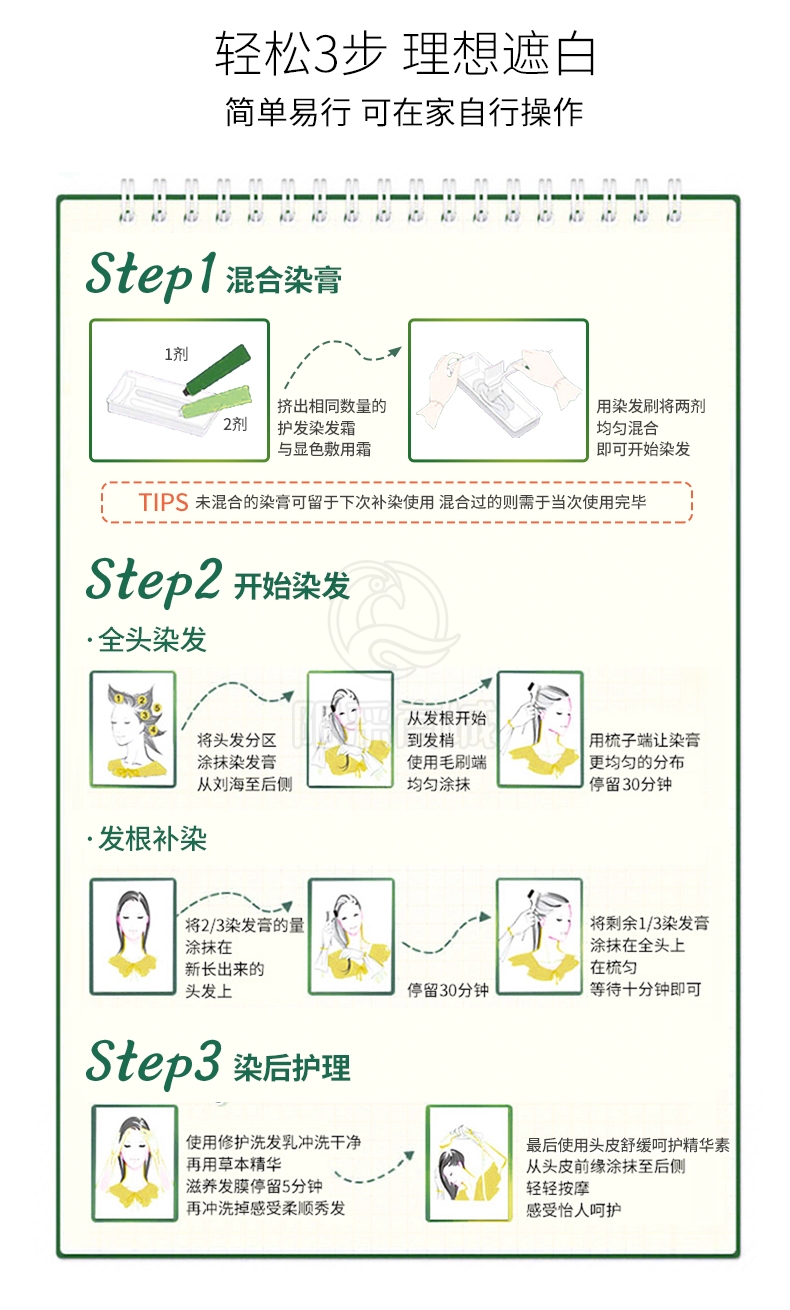 轻松3步 理想遮白
简单易行 可在家自行操作

Step1 混合染膏

1剂
2剂

挤出相同数量的护发染发霜与显色敷用霜

用染发刷将两剂均匀混合即可开始染发

TIPS 未混合的染膏可留于下次补染使用 混合过的则需于当次使用完毕

Step2 开始染发

· 全头染发

1 2 3 4 5

将头发分区涂抹染发膏从刘海至后侧

从发根开始到发梢使用毛刷端均匀涂抹

用梳子端让染膏更均匀的分布停留30分钟

· 发根补染

将2/3染发膏的量涂抹在新长出来的头发上

停留30分钟

将剩余1/3染发膏涂抹在全头上在梳匀等待十分钟即可

Step3 染后护理

使用修护洗发乳冲洗干净再用草本精华滋养发膜停留5分钟再冲洗掉感受柔顺秀发

最后使用头皮舒缓呵护精华素从头皮前缘涂抹至后侧轻轻按摩感受怡人呵护