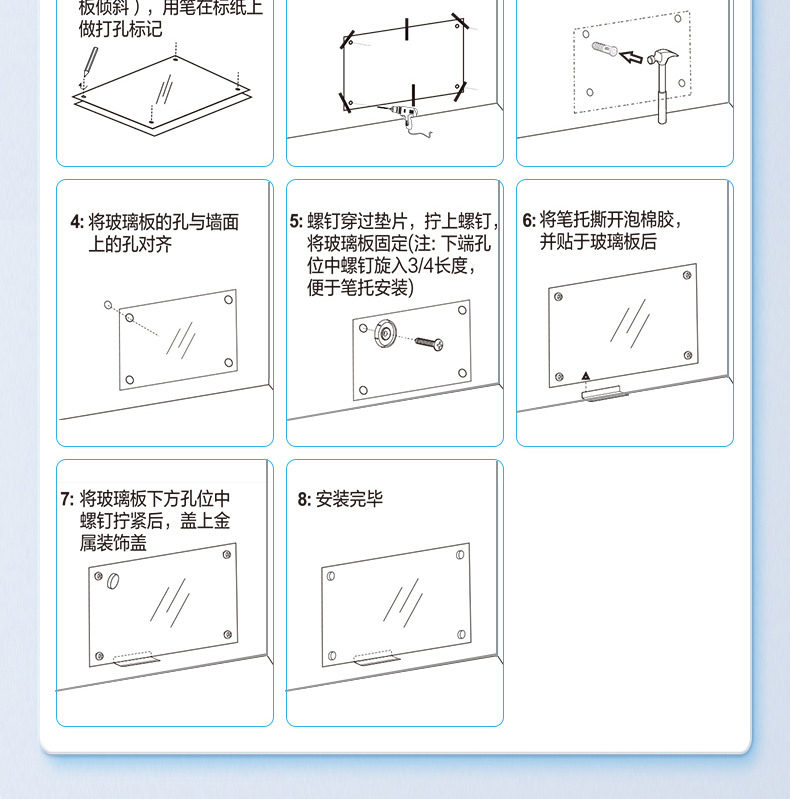 板倾斜），用笔在标纸上做打孔标记

4: 将玻璃板的孔与墙面上的孔对齐

5: 螺钉穿过垫片，拧上螺钉，将玻璃板固定(注: 下端孔位中螺钉旋入3/4长度，便于笔托安装)

6: 将笔托撕开泡棉胶，并贴于玻璃板后

7: 将玻璃板下方孔位中螺钉拧紧后，盖上金属装饰盖

8: 安装完毕