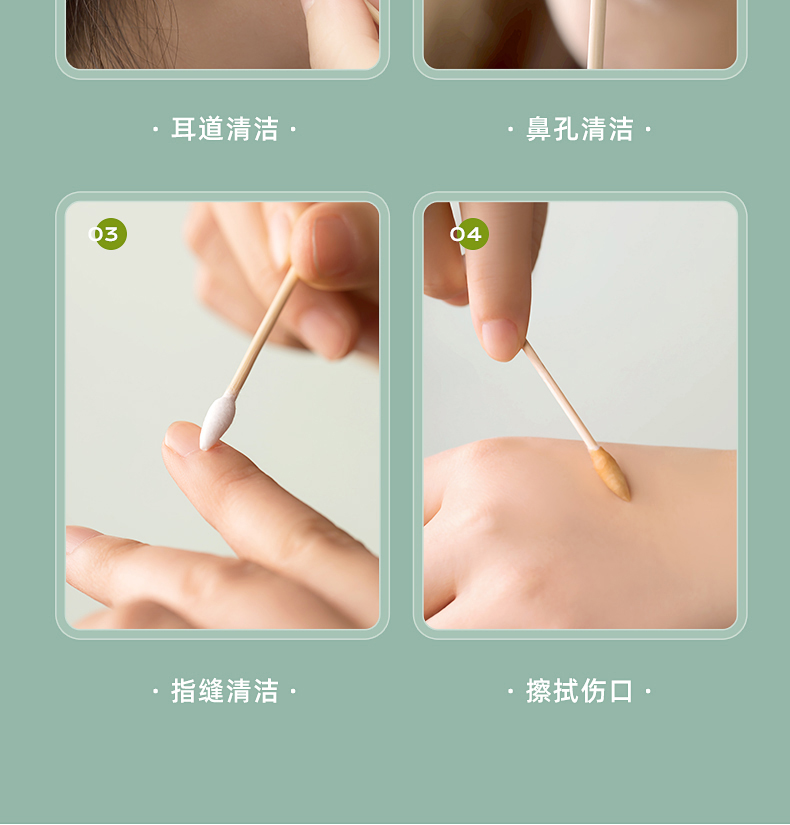 · 耳道清洁 ·

· 鼻孔清洁 ·

03

04

· 指缝清洁 ·

· 擦拭伤口 ·