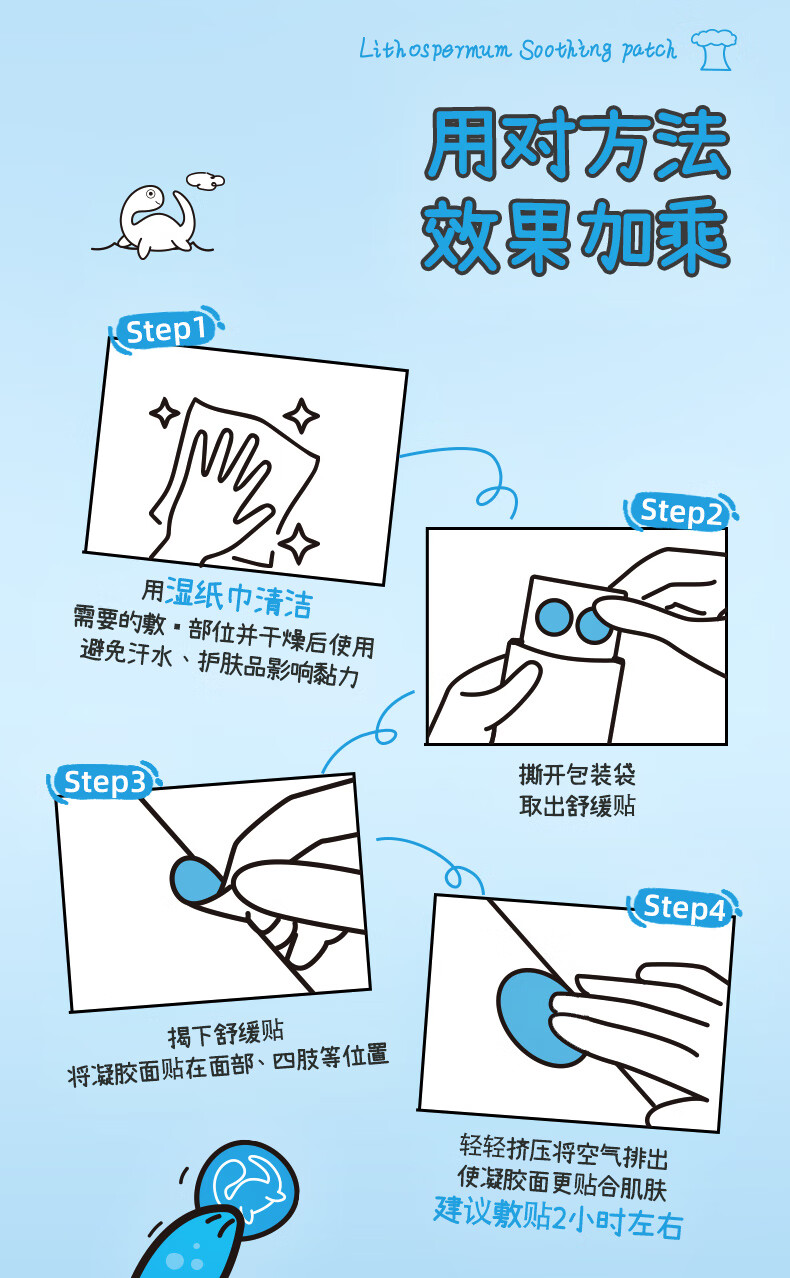 Lithospermum Soothing patch

用对方法
效果加乘

Step1

用湿纸巾清洁
需要的敷▪部位并干燥后使用
避免汗水、护肤品影响黏力

Step2

撕开包装袋
取出舒缓贴

Step3

揭下舒缓贴
将凝胶面贴在面部、四肢等位置

Step4

轻轻挤压将空气排出
使凝胶面更贴合肌肤
建议敷贴2小时左右