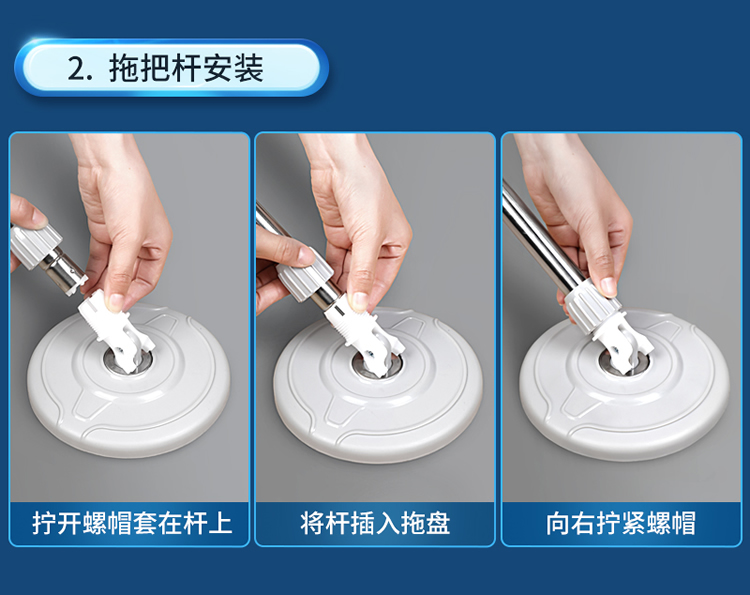 2. 拖把杆安装

拧开螺帽套在杆上

将杆插入拖盘

向右拧紧螺帽