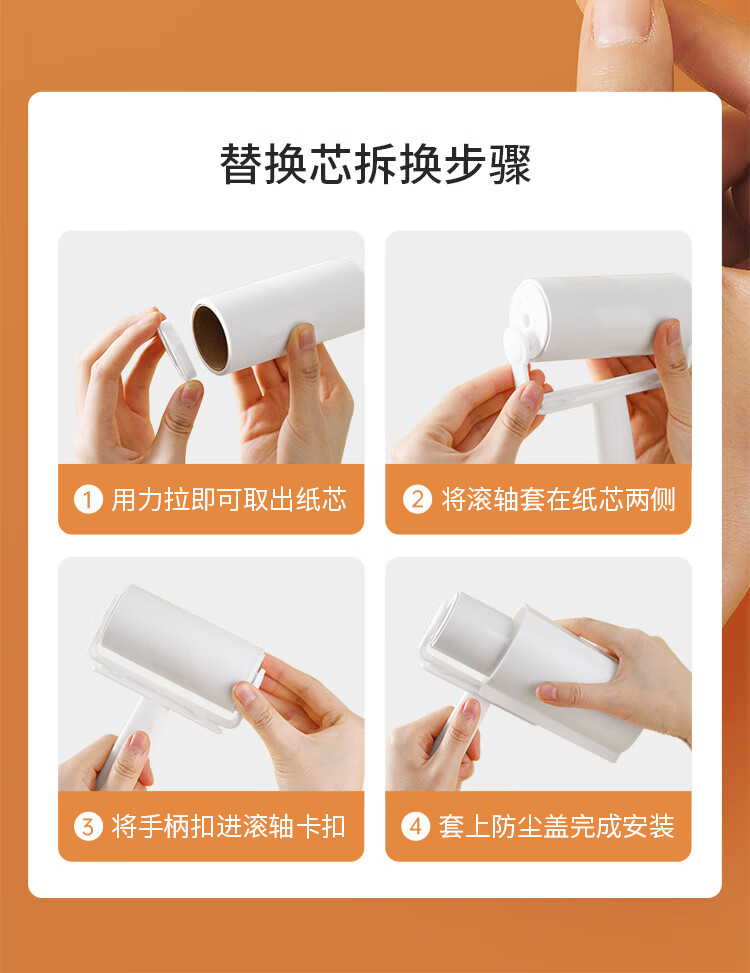 替换芯拆换步骤

1 用力拉即可取出纸芯

2 将滚轴套在纸芯两侧

3 将手柄扣进滚轴卡扣

4 套上防尘盖完成安装