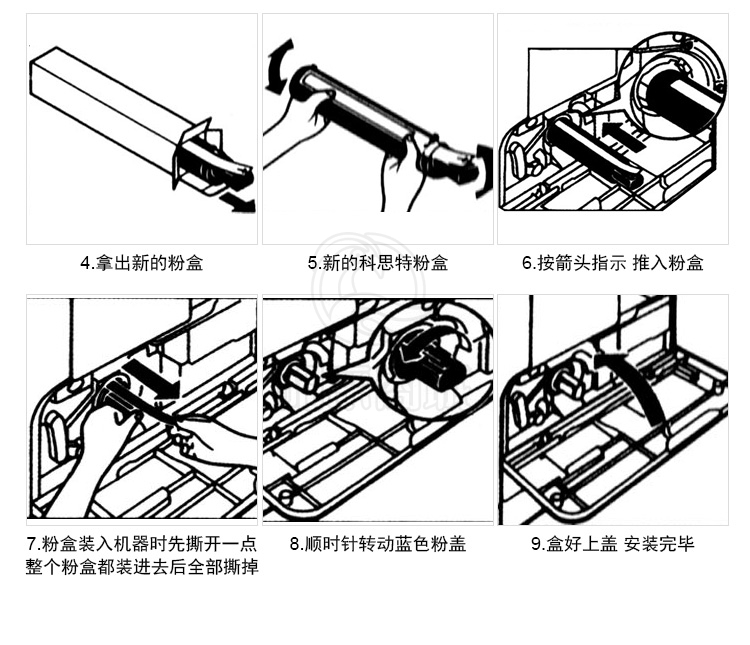 4.拿出新的粉盒

5.新的科思特粉盒

6.按箭头指示 推入粉盒

7.粉盒装入机器时先撕开一点 整个粉盒都装进去后全部撕掉

8.顺时针转动蓝色粉盖

9.盒好上盖 安装完毕