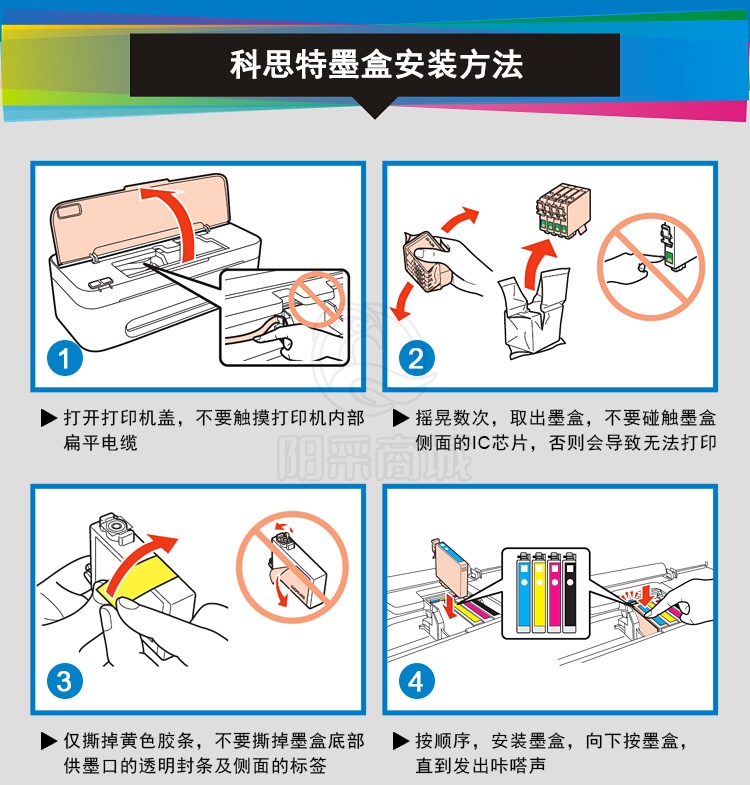 科思特墨盒安装方法

1

▶ 打开打印机盖，不要触摸打印机内部扁平电缆

2

▶ 摇晃数次，取出墨盒，不要碰触墨盒侧面的IC芯片，否则会导致无法打印

阳采商城

3

▶ 仅撕掉黄色胶条，不要撕掉墨盒底部供墨口的透明封条及侧面的标签

4

▶ 按顺序，安装墨盒，向下按墨盒，直到发出咔嗒声