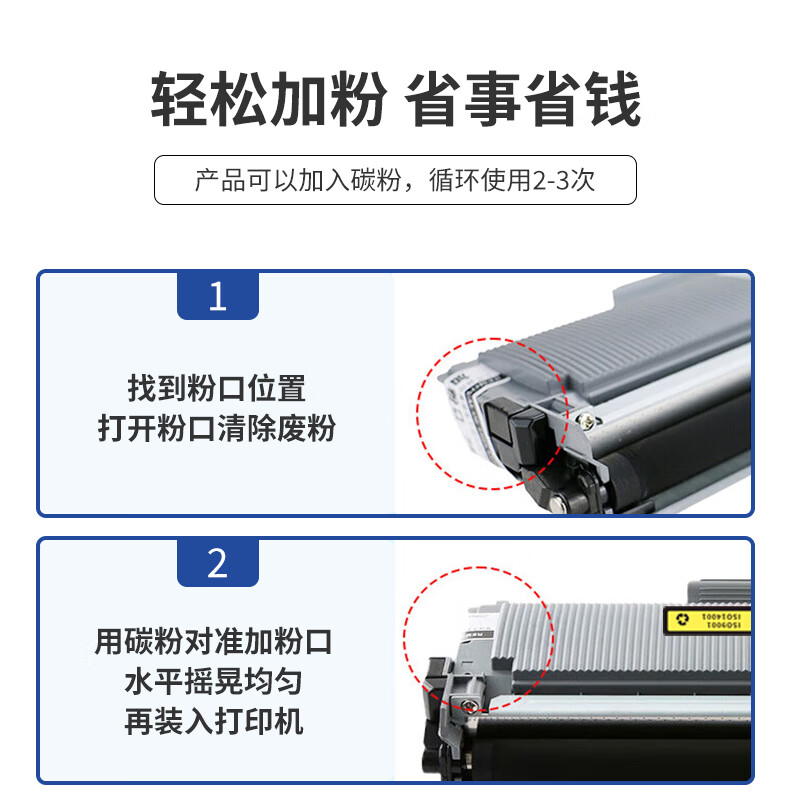 轻松加粉 省事省钱

产品可以加入碳粉，循环使用2-3次

1

找到粉口位置
打开粉口清除废粉

2

用碳粉对准加粉口
水平摇晃均匀
再装入打印机

ISO14001
ISO9001