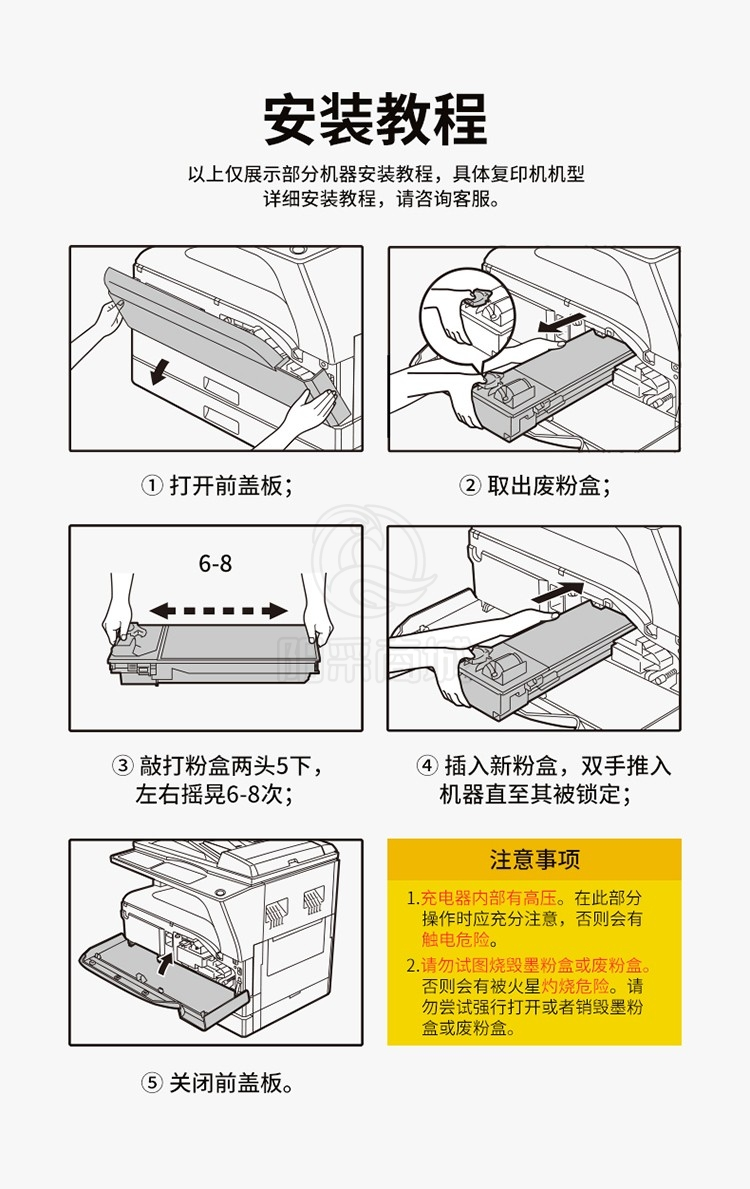 安装教程

以上仅展示部分机器安装教程，具体复印机机型详细安装教程，请咨询客服。

① 打开前盖板；

② 取出废粉盒；

6-8

③ 敲打粉盒两头5下，左右摇晃6-8次；

④ 插入新粉盒，双手推入机器直至其被锁定；

⑤ 关闭前盖板。

注意事项

1.充电器内部有高压。在此部分操作时应充分注意，否则会有触电危险。

2.请勿试图烧毁墨粉盒或废粉盒。否则会有被火星灼烧危险。请勿尝试强行打开或者销毁墨粉盒或废粉盒。