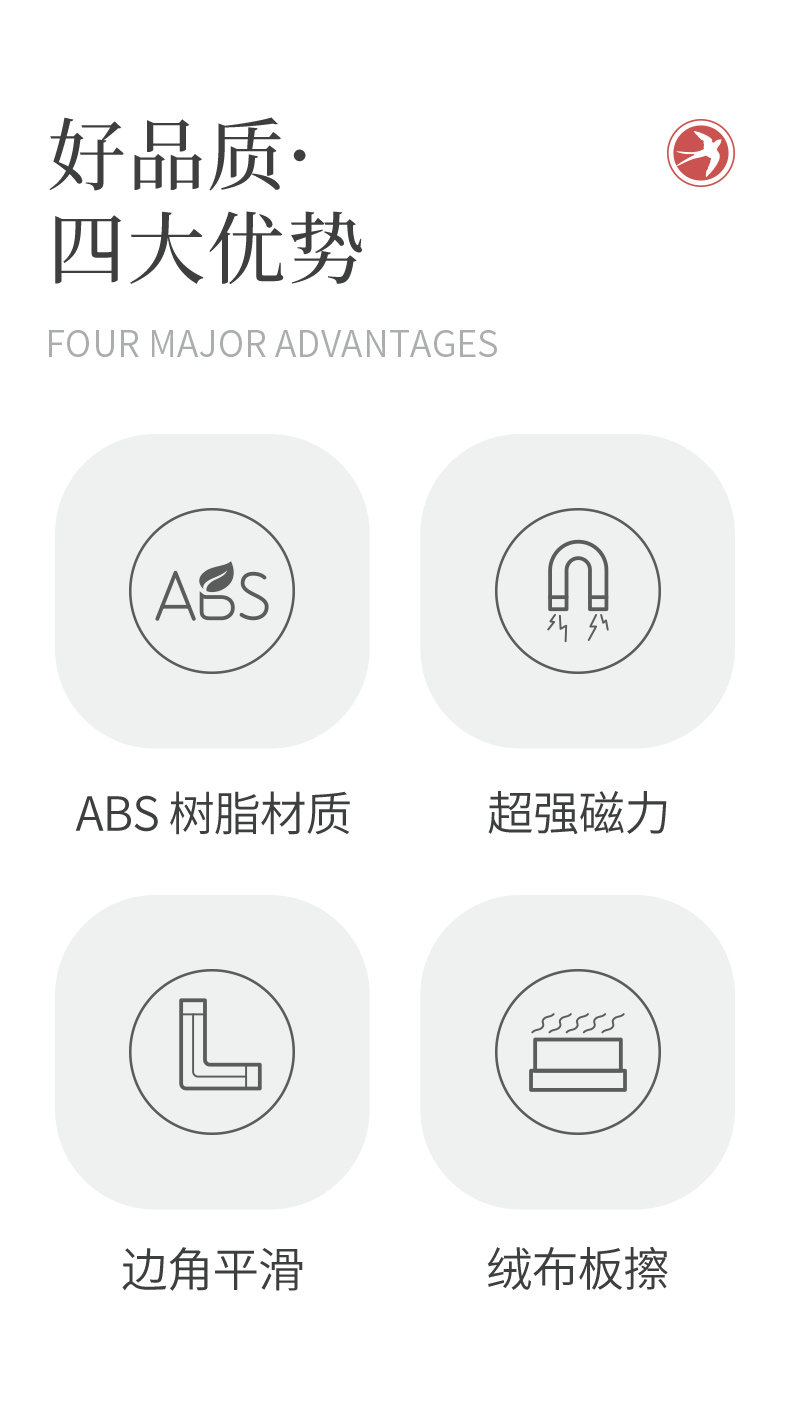 好品质·
四大优势

FOUR MAJOR ADVANTAGES

ABS

ABS 树脂材质

超强磁力

边角平滑

绒布板擦