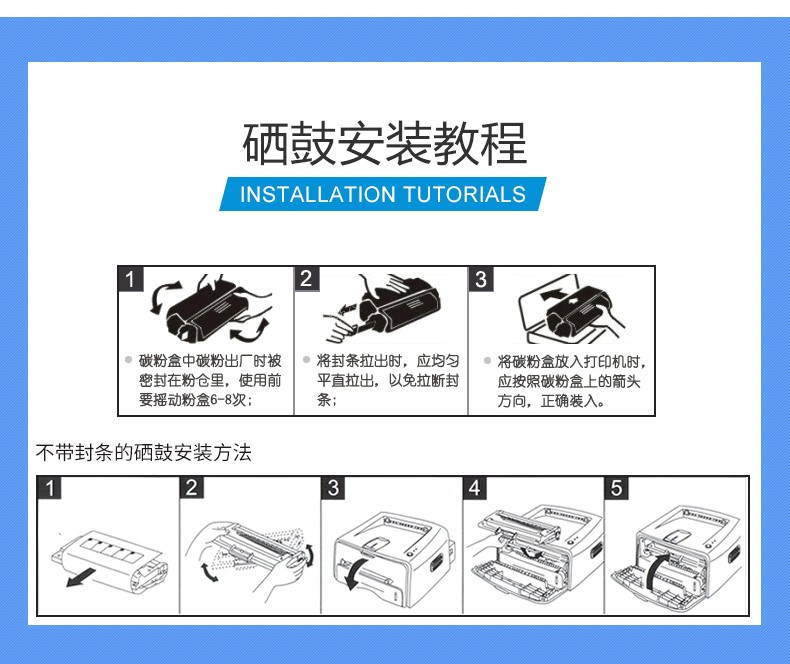 硒鼓安装教程

INSTALLATION TUTORIALS

1

碳粉盒中碳粉出厂时被密封在粉仓里，使用前要摇动粉盒6-8次；

2

将封条拉出时，应均匀平直拉出，以免拉断封条；

3

将碳粉盒放入打印机时，应按照碳粉盒上的箭头方向，正确装入。

不带封条的硒鼓安装方法

1

2

3

4

5