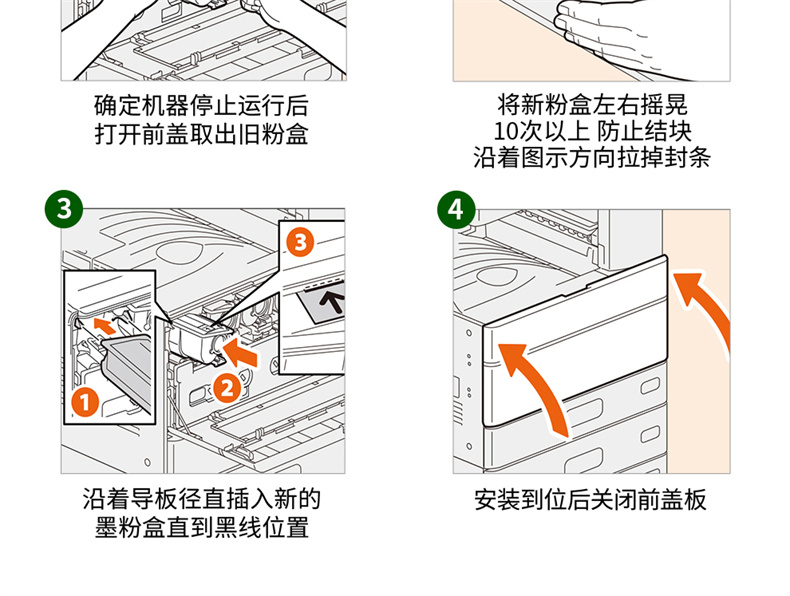 确定机器停止运行后
打开前盖取出旧粉盒

将新粉盒左右摇晃
10次以上 防止结块
沿着图示方向拉掉封条

3

3

1

2

沿着导板径直插入新的
墨粉盒直到黑线位置

4

安装到位后关闭前盖板