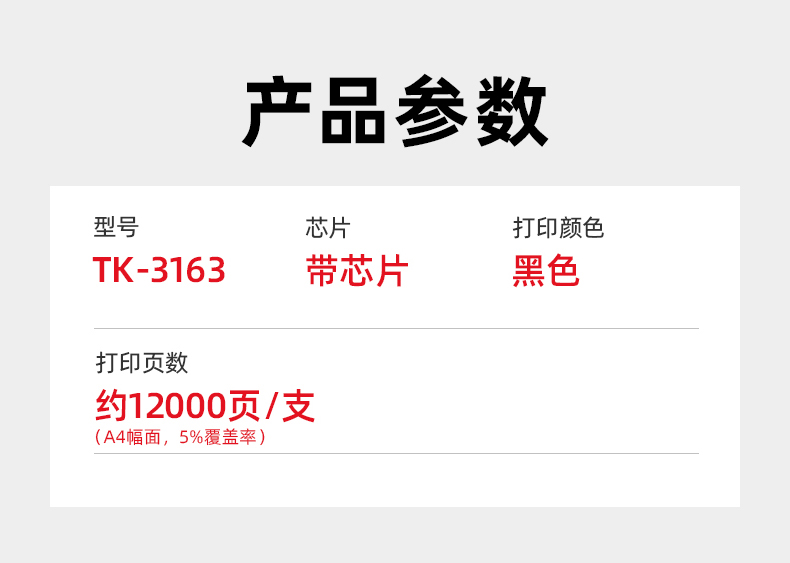 产品参数

型号
TK-3163

芯片
带芯片

打印颜色
黑色

打印页数
约12000页/支
（A4幅面，5%覆盖率）