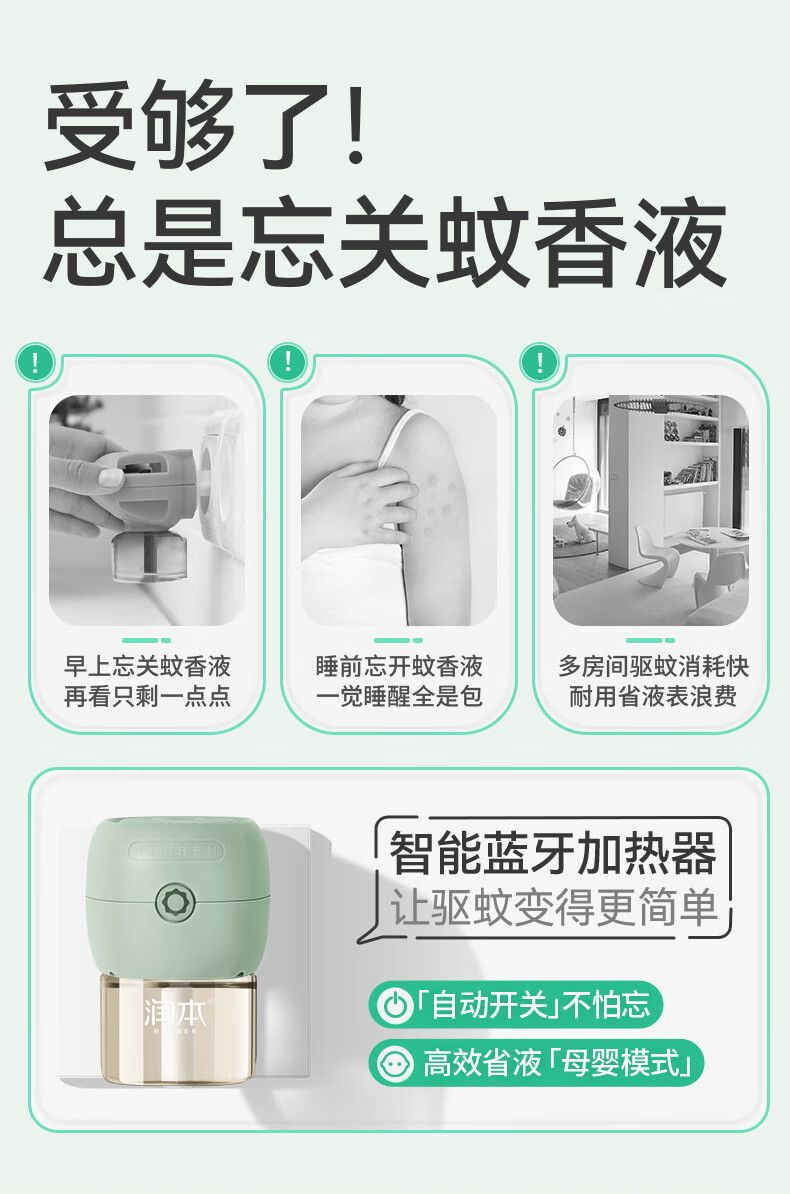 受够了！
总是忘关蚊香液

!
早上忘关蚊香液
再看只剩一点点

!
睡前忘开蚊香液
一觉睡醒全是包

!
多房间驱蚊消耗快
耐用省液表浪费

RUNBEN
润本
RUNBEN

智能蓝牙加热器
让驱蚊变得更简单

「自动开关」不怕忘
高效省液「母婴模式」