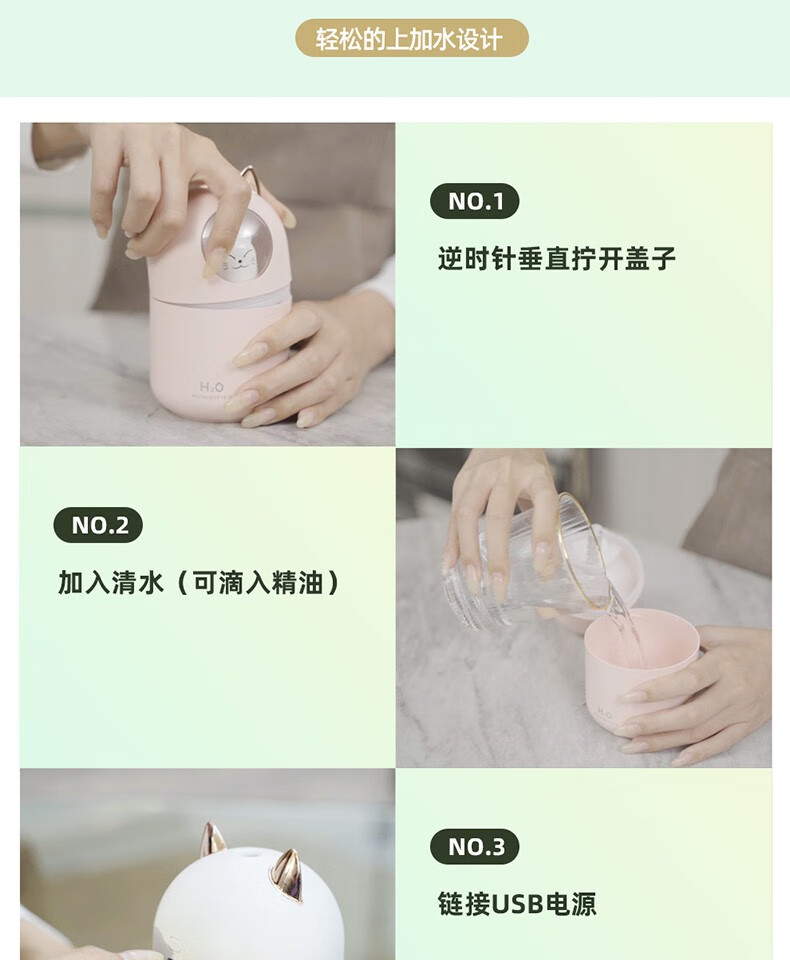 轻松的上加水设计

$H_2O$
HUMIDIFIER

NO.1

逆时针垂直拧开盖子

NO.2

加入清水（可滴入精油）

NO.3

链接USB电源