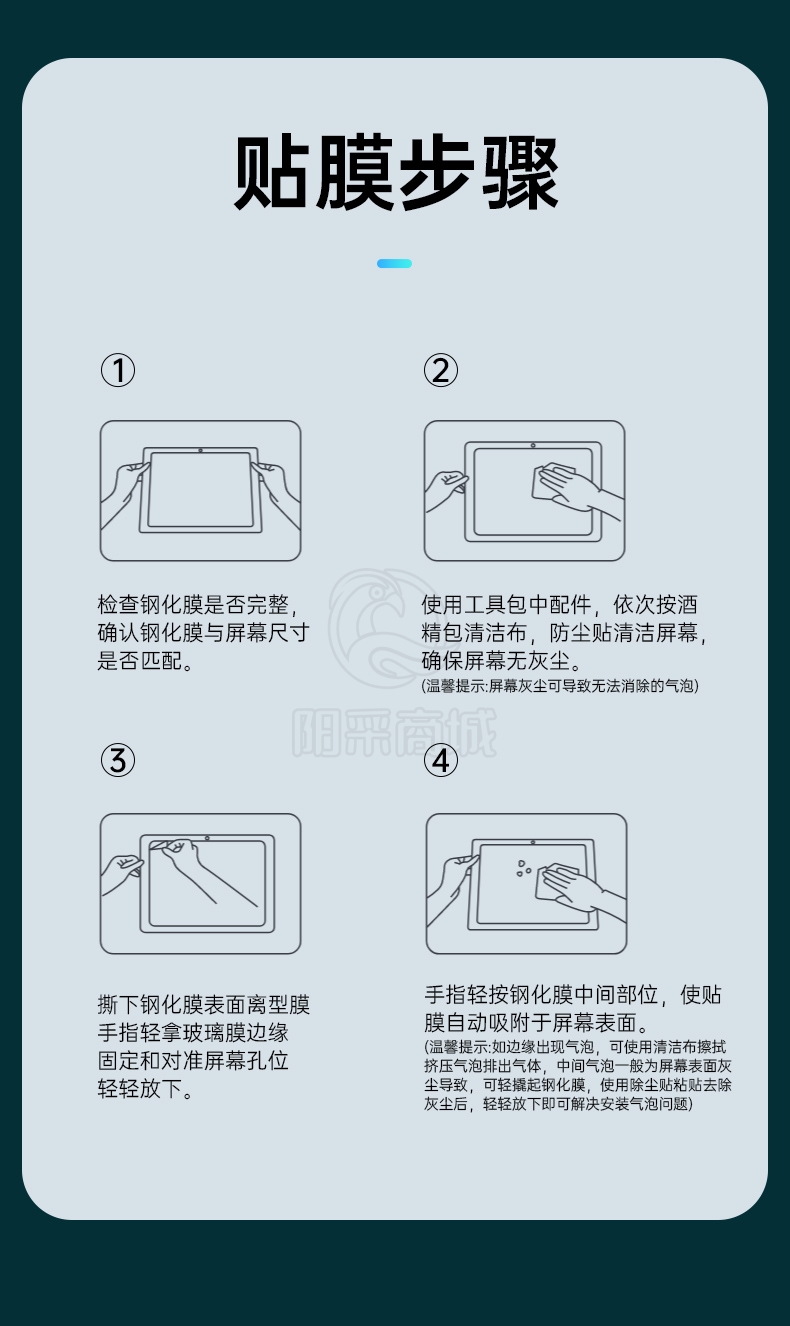 贴膜步骤

①

检查钢化膜是否完整，确认钢化膜与屏幕尺寸是否匹配。

②

使用工具包中配件，依次按酒精包清洁布，防尘贴清洁屏幕，确保屏幕无灰尘。
(温馨提示:屏幕灰尘可导致无法消除的气泡)

阳采商城

③

撕下钢化膜表面离型膜
手指轻拿玻璃膜边缘
固定和对准屏幕孔位
轻轻放下。

④

手指轻按钢化膜中间部位，使贴膜自动吸附于屏幕表面。
(温馨提示:如边缘出现气泡，可使用清洁布擦拭挤压气泡排出气体，中间气泡一般为屏幕表面灰尘导致，可轻撬起钢化膜，使用除尘贴粘贴去除灰尘后，轻轻放下即可解决安装气泡问题)