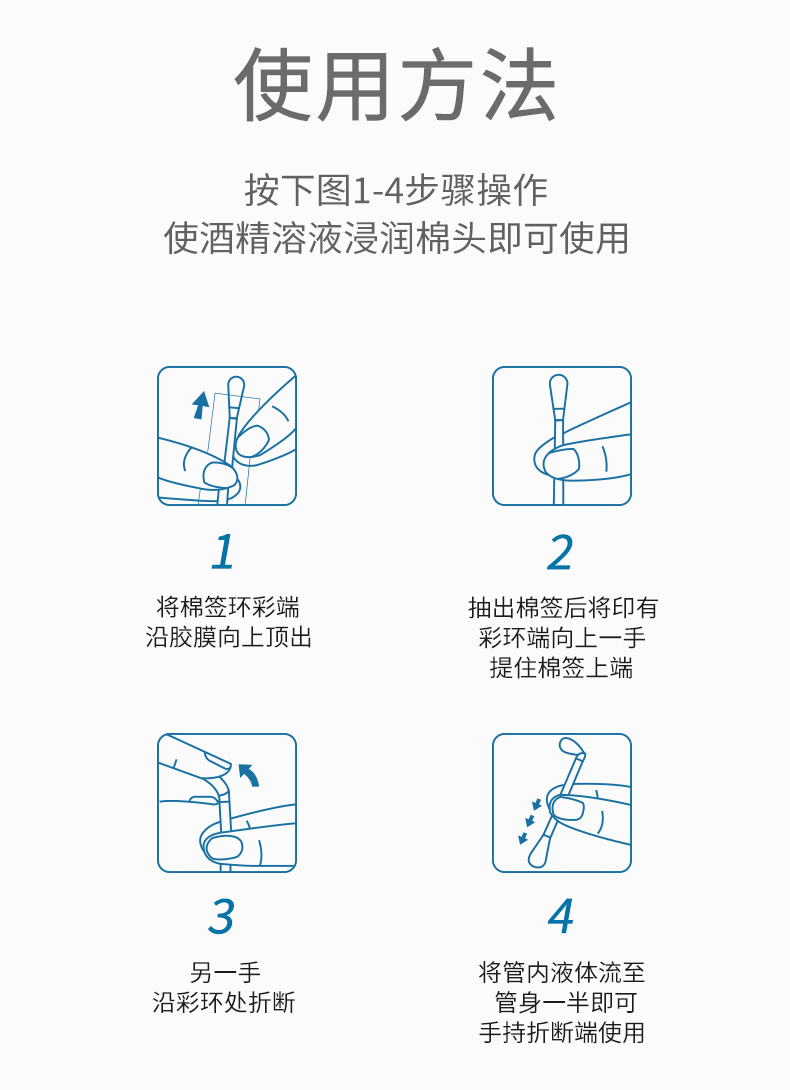 使用方法

按下图1-4步骤操作
使酒精溶液浸润棉头即可使用

1

将棉签环彩端
沿胶膜向上顶出

2

抽出棉签后将印有
彩环端向上一手
提住棉签上端

3

另一手
沿彩环处折断

4

将管内液体流至
管身一半即可
手持折断端使用