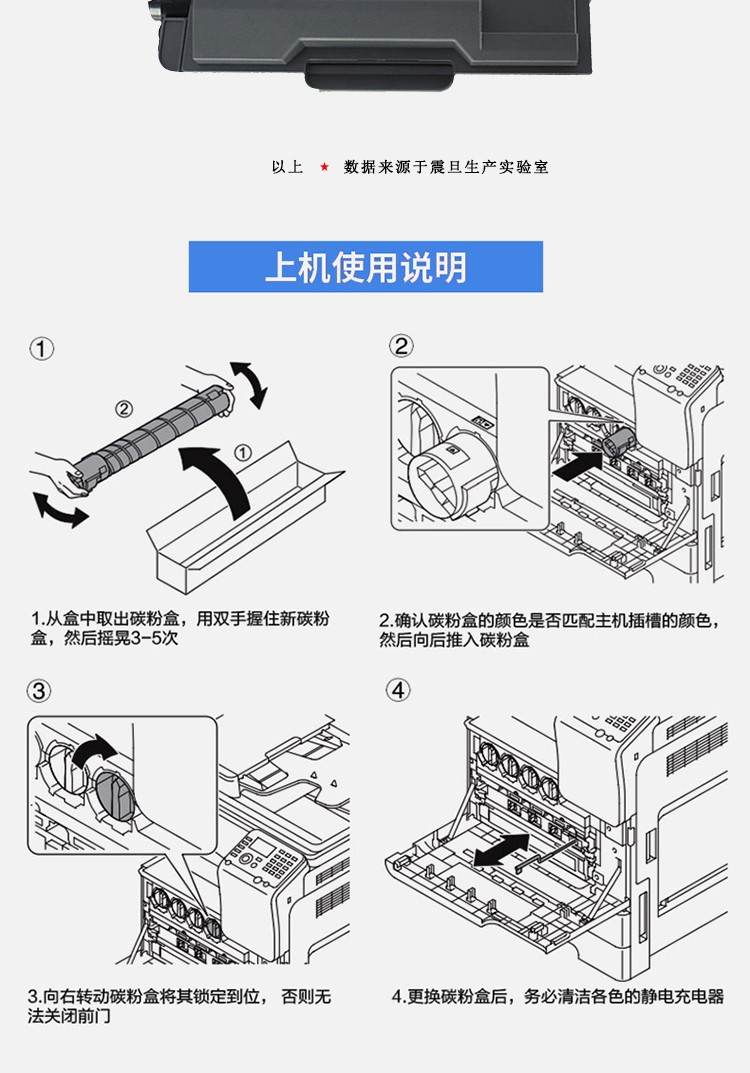 以上 ★ 数据来源于震旦生产实验室

上机使用说明

①

②

①

1.从盒中取出碳粉盒，用双手握住新碳粉盒，然后摇晃3-5次

②

2.确认碳粉盒的颜色是否匹配主机插槽的颜色，然后向后推入碳粉盒

③

3.向右转动碳粉盒将其锁定到位，否则无法关闭前门

④

4.更换碳粉盒后，务必清洁各色的静电充电器